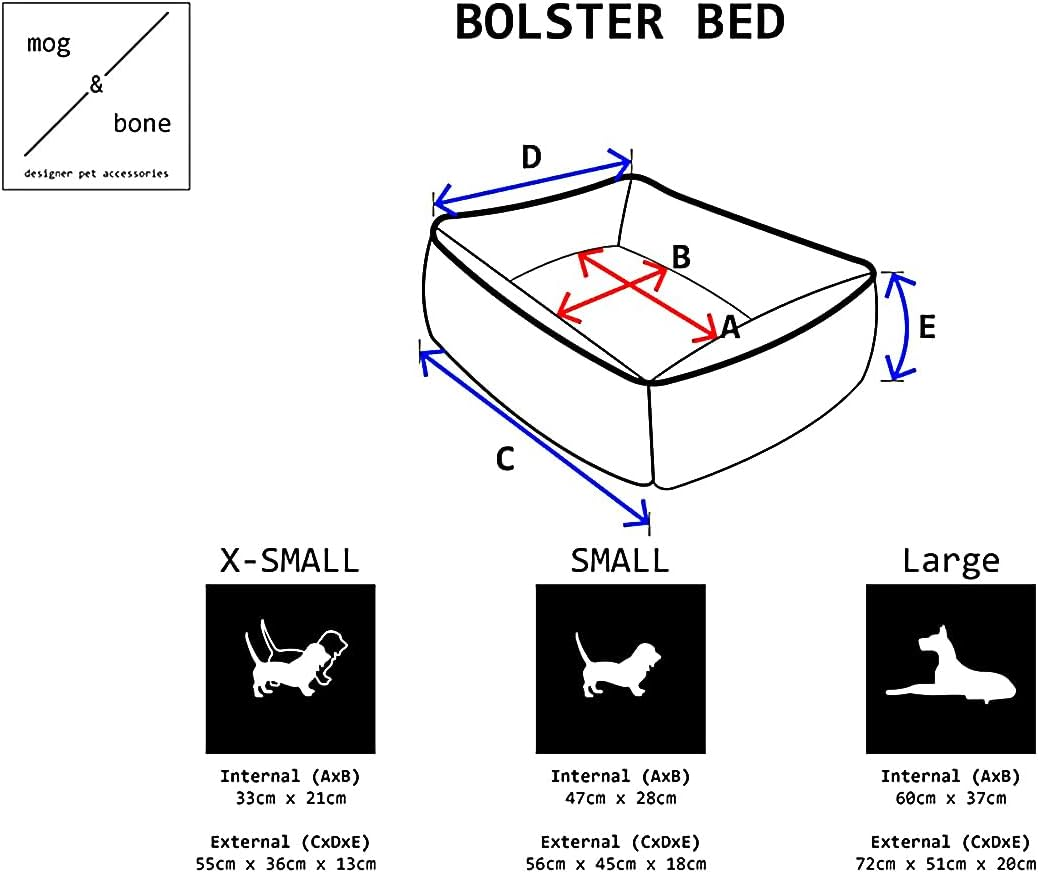 mog
&
bone
designer pet accessories

BOLSTER BED

D
B
A
E
C

X-SMALL

Internal (AxB)
33cm x 21cm

External (CxDxE)
55cm x 36cm x 13cm

SMALL

Internal (AxB)
47cm x 28cm

External (CxDxE)
56cm x 45cm x 18cm

Large

Internal (AxB)
60cm x 37cm

External (CxDxE)
72cm x 51cm x 20cm