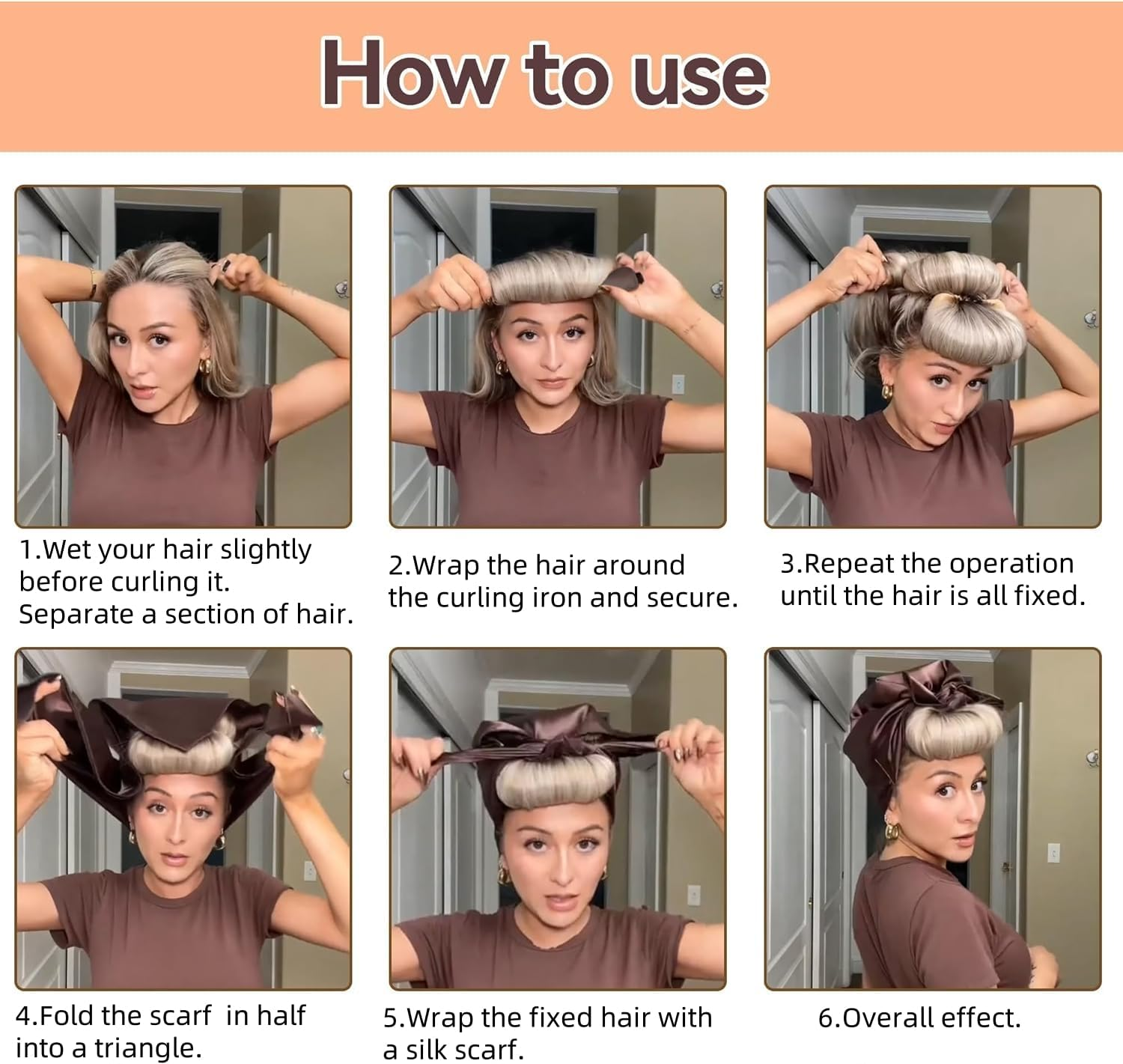 How to use

1.Wet your hair slightly before curling it.
Separate a section of hair.

2.Wrap the hair around the curling iron and secure.

3.Repeat the operation until the hair is all fixed.

4.Fold the scarf in half into a triangle.

5.Wrap the fixed hair with a silk scarf.

6.Overall effect.