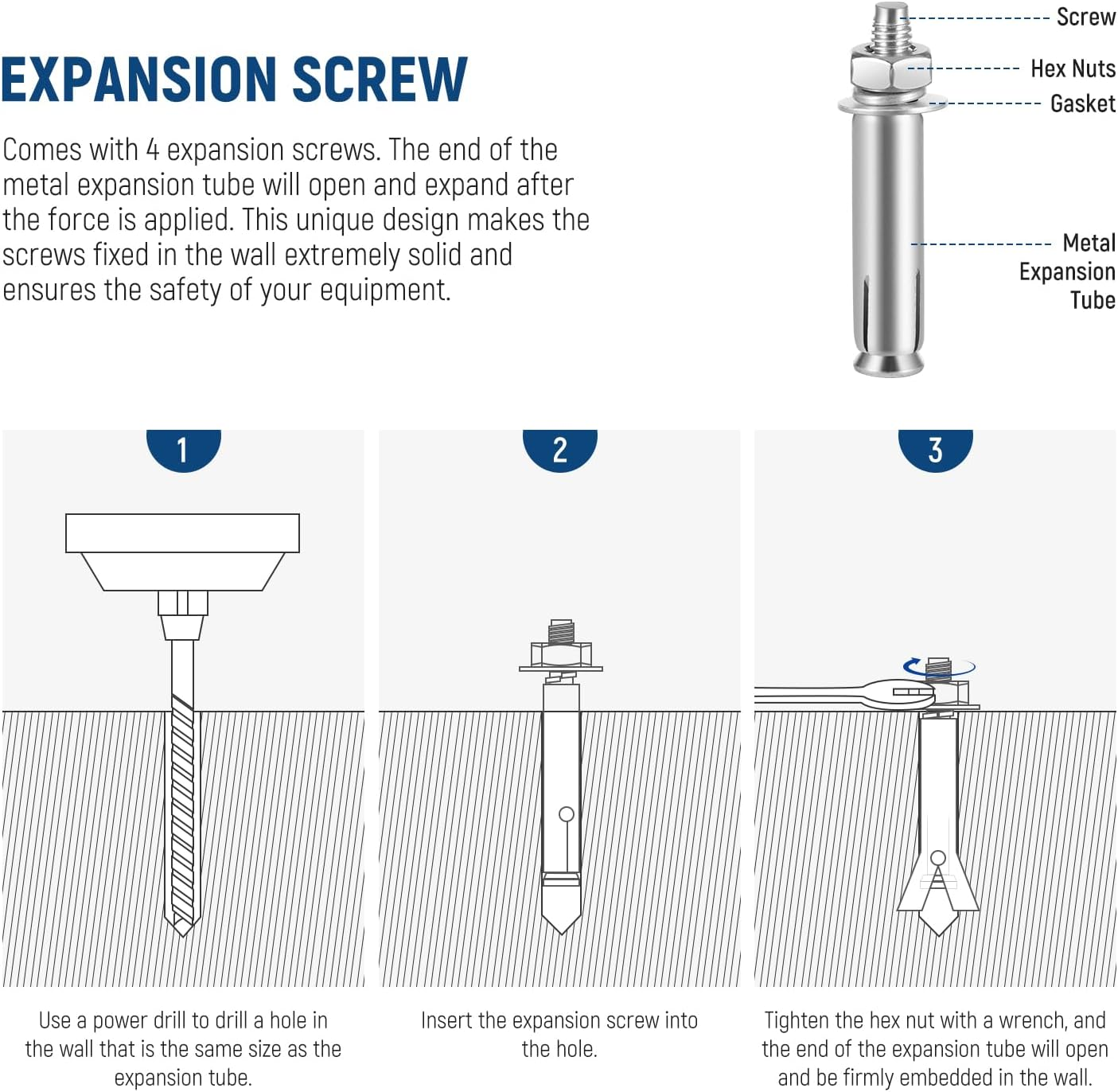 EXPANSION SCREW

Comes with 4 expansion screws. The end of the metal expansion tube will open and expand after the force is applied. This unique design makes the screws fixed in the wall extremely solid and ensures the safety of your equipment.

Screw
Hex Nuts
Gasket
Metal Expansion Tube

1

Use a power drill to drill a hole in the wall that is the same size as the expansion tube.

2

Insert the expansion screw into the hole.

3

Tighten the hex nut with a wrench, and the end of the expansion tube will open and be firmly embedded in the wall.