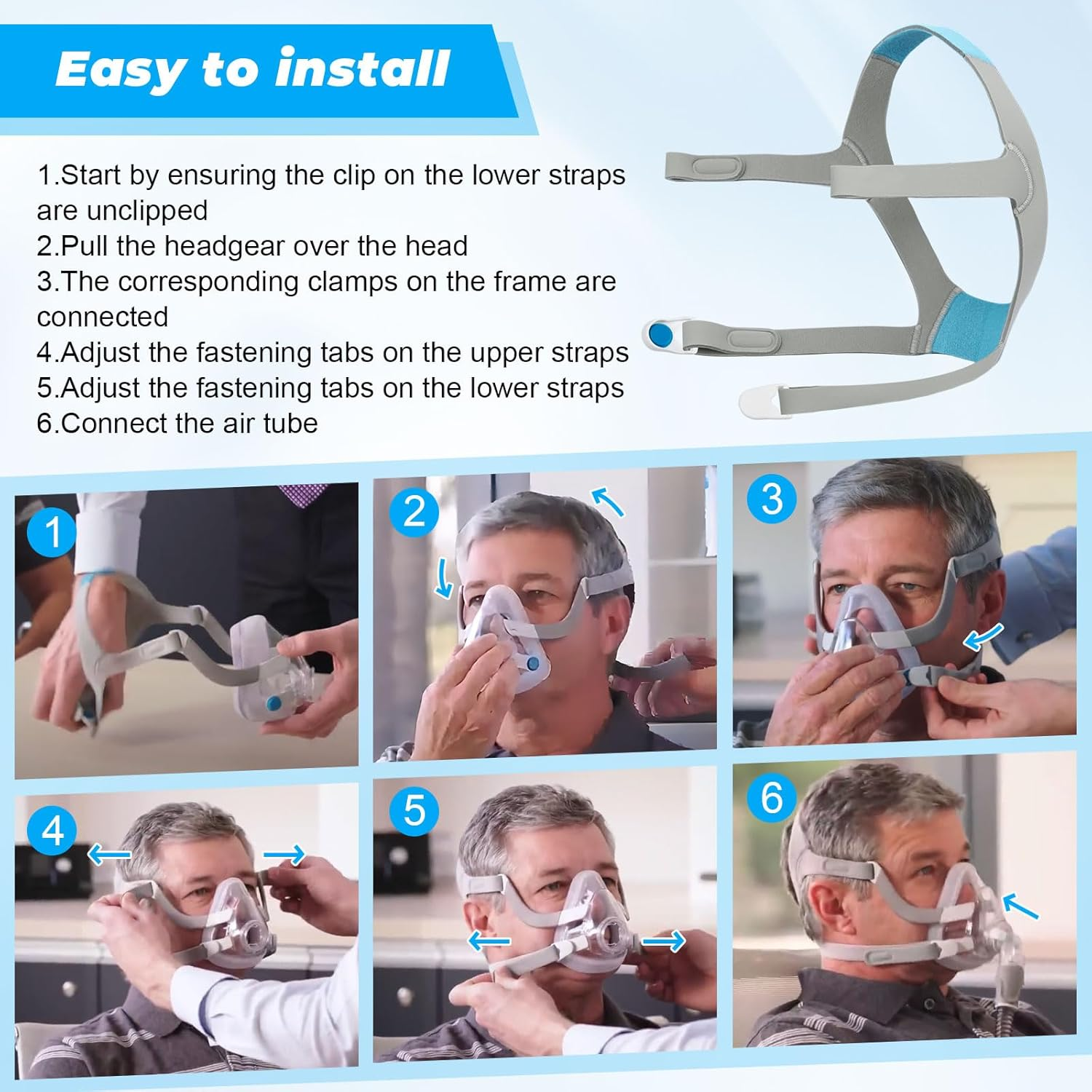 Easy to install

1.Start by ensuring the clip on the lower straps are unclipped
2.Pull the headgear over the head
3.The corresponding clamps on the frame are connected
4.Adjust the fastening tabs on the upper straps
5.Adjust the fastening tabs on the lower straps
6.Connect the air tube

1

2

3

4

5

6