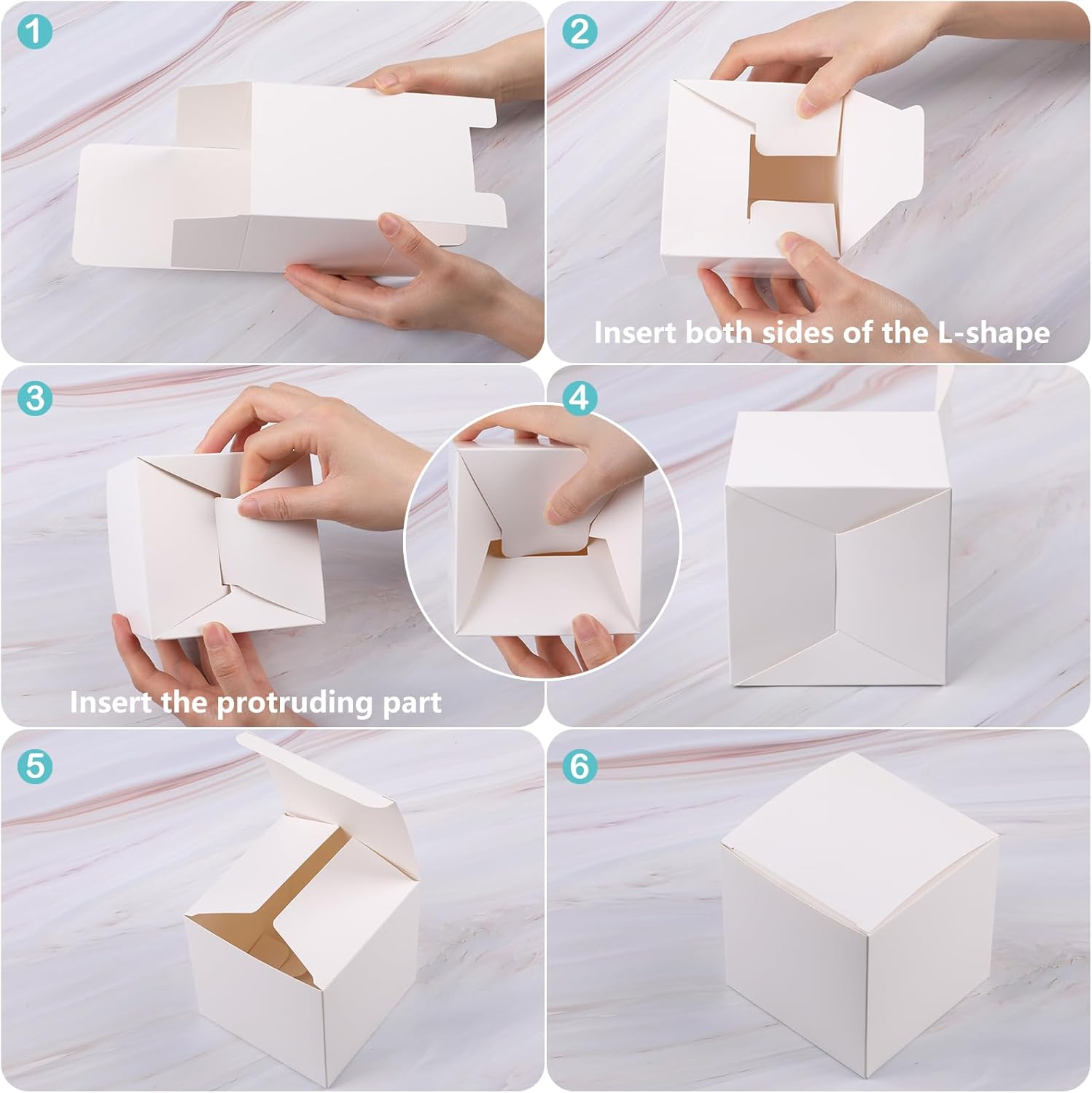 1

2

Insert both sides of the L-shape

3

Insert the protruding part

4

5

6