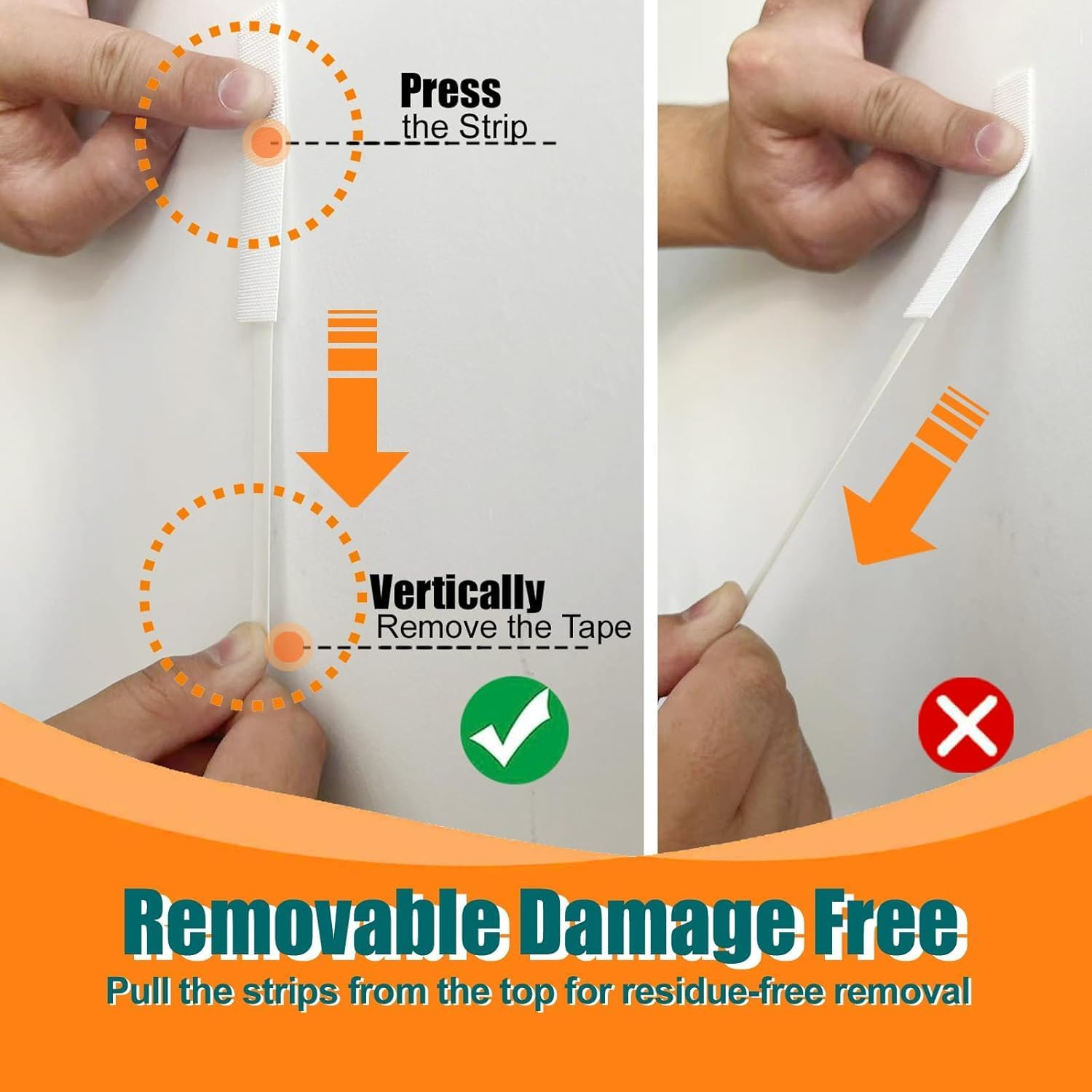 Press
the Strip

Vertically
Remove the Tape

Removable Damage Free
Pull the strips from the top for residue-free removal