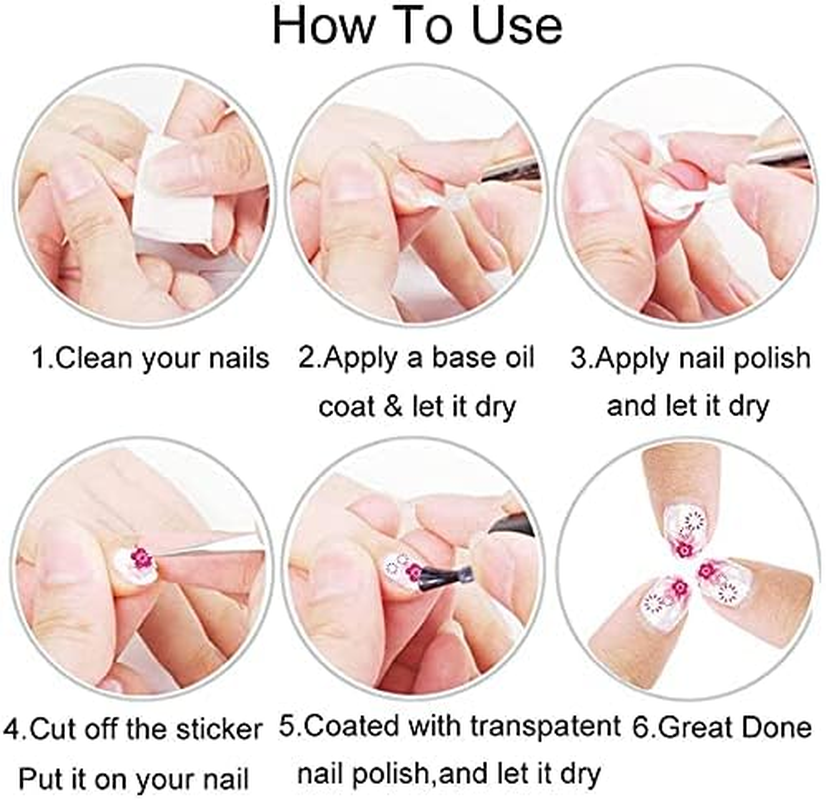 How To Use

1.Clean your nails

2.Apply a base oil coat & let it dry

3.Apply nail polish and let it dry

4.Cut off the sticker Put it on your nail

5.Coated with transpatent nail polish,and let it dry

6.Great Done