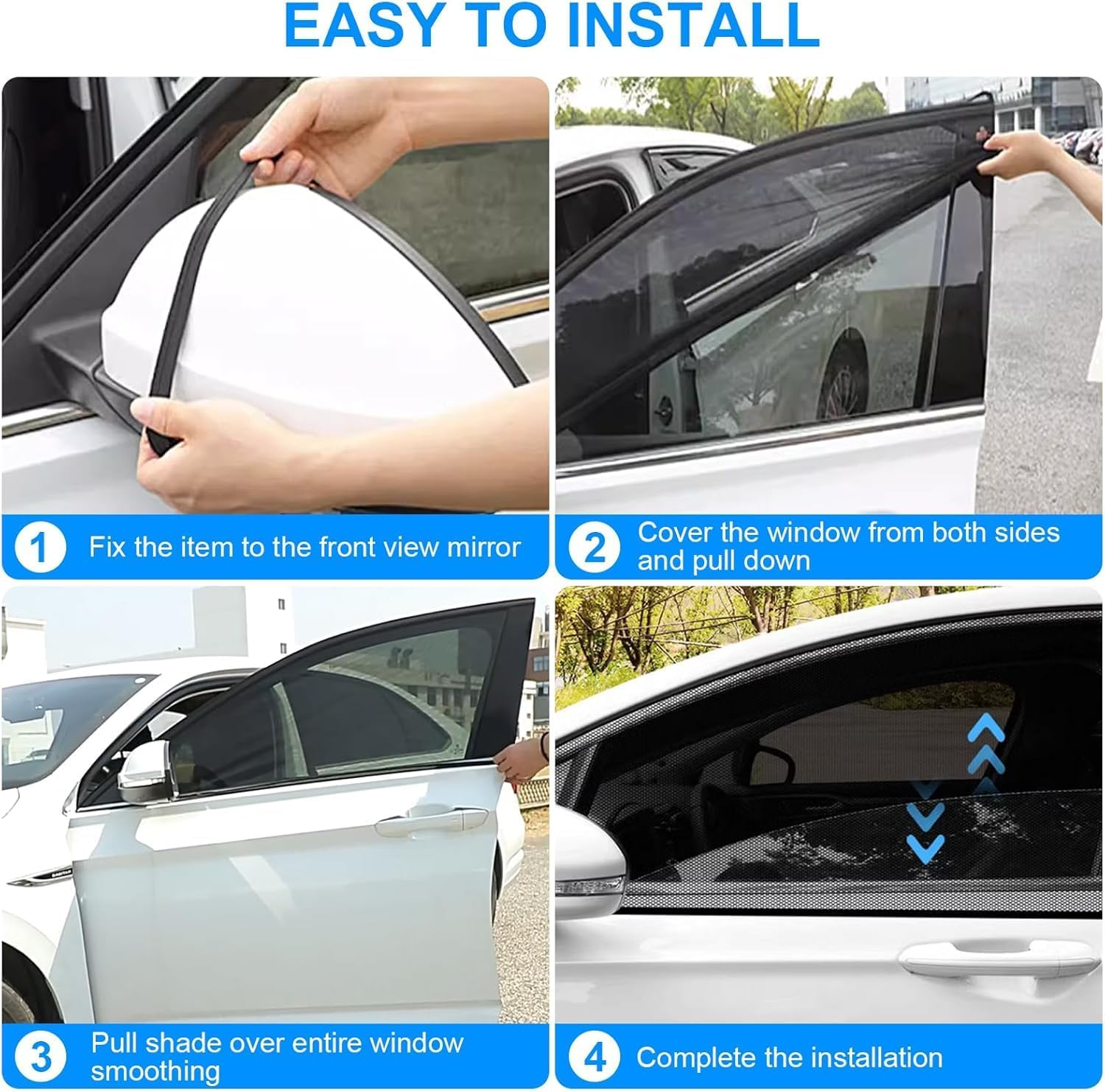 EASY TO INSTALL

1 Fix the item to the front view mirror

2 Cover the window from both sides and pull down

3 Pull shade over entire window smoothing

4 Complete the installation