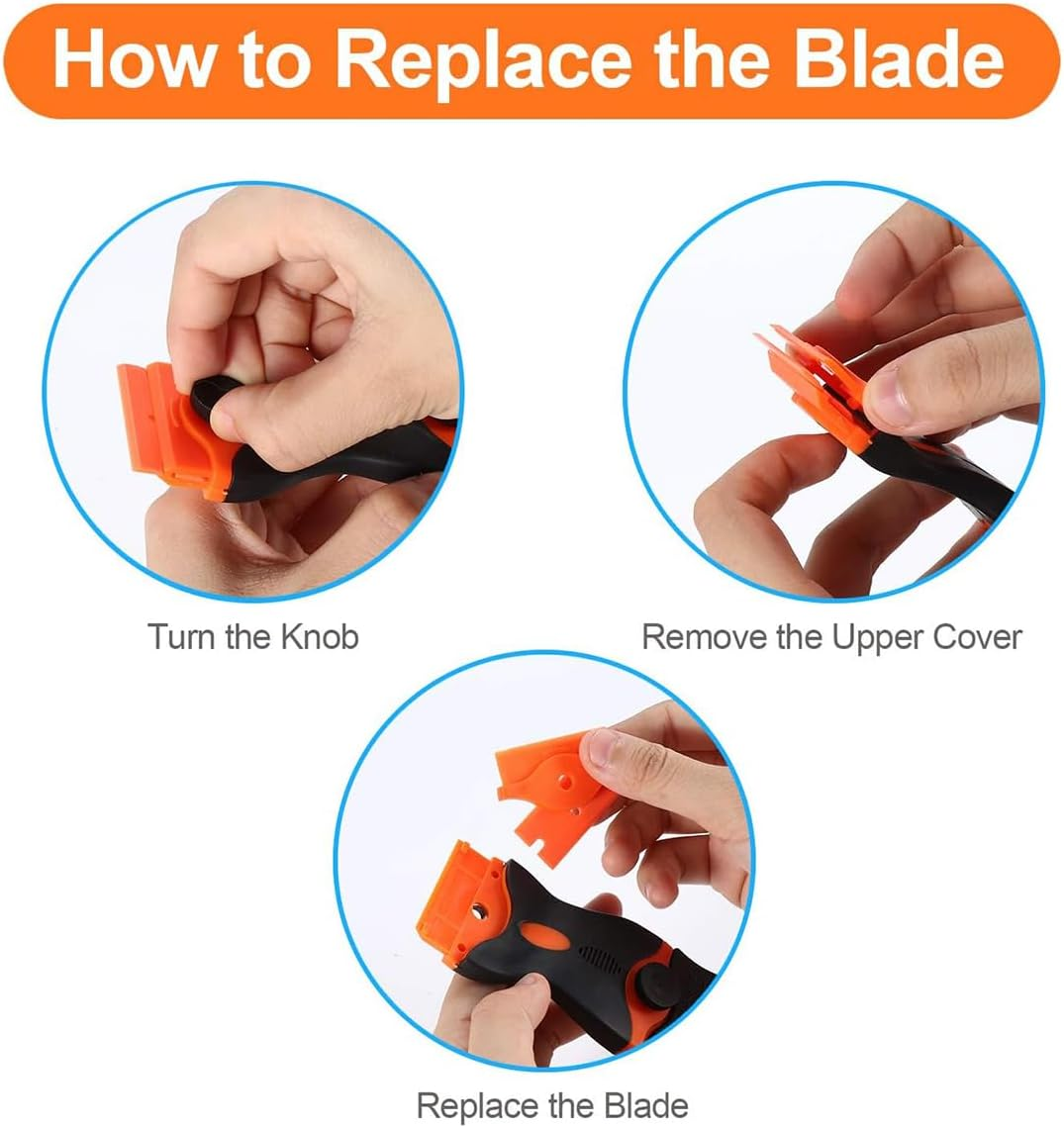 How to Replace the Blade

Turn the Knob

Remove the Upper Cover

Replace the Blade