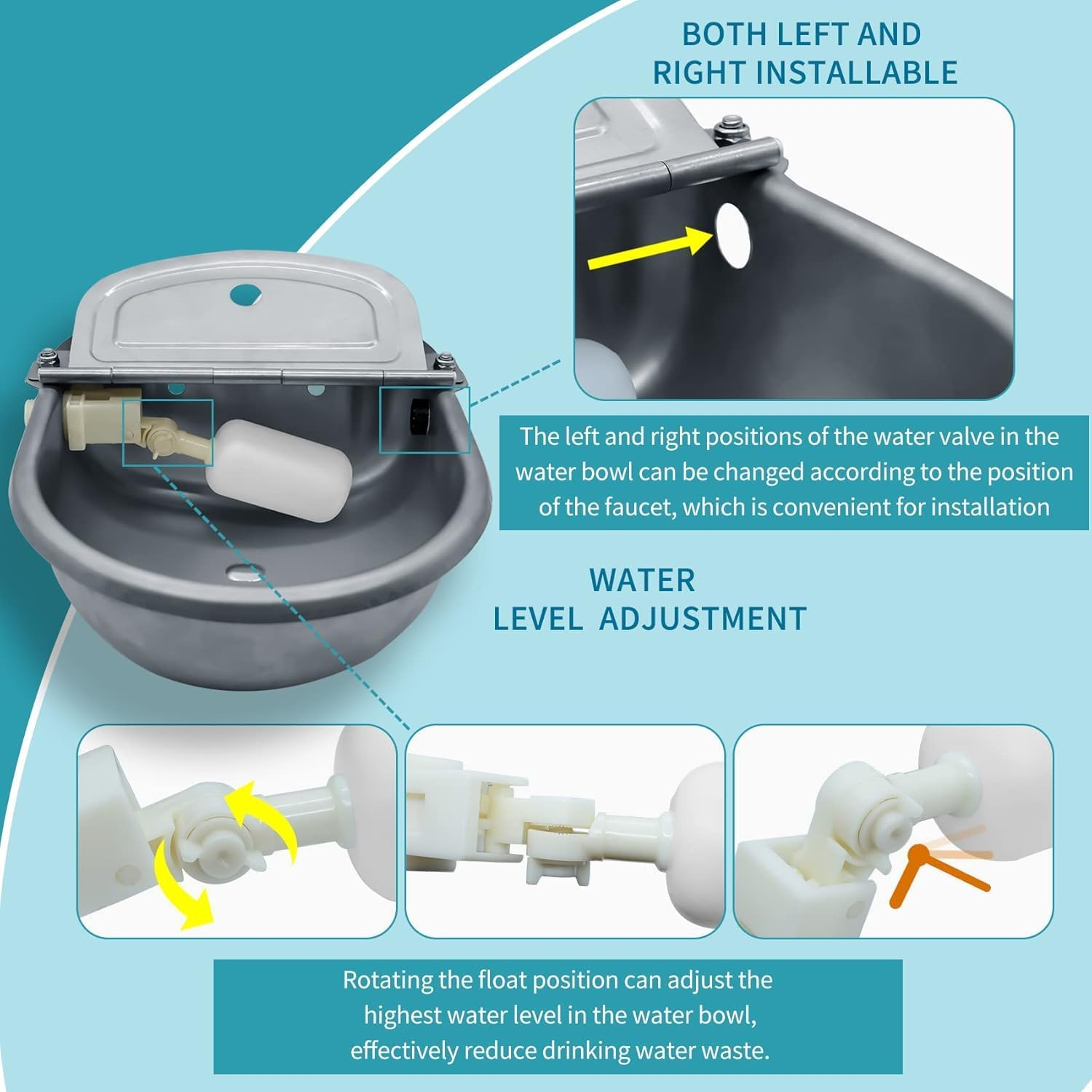 BOTH LEFT AND RIGHT INSTALLABLE

The left and right positions of the water valve in the water bowl can be changed according to the position of the faucet, which is convenient for installation

WATER LEVEL ADJUSTMENT

Rotating the float position can adjust the highest water level in the water bowl, effectively reduce drinking water waste.