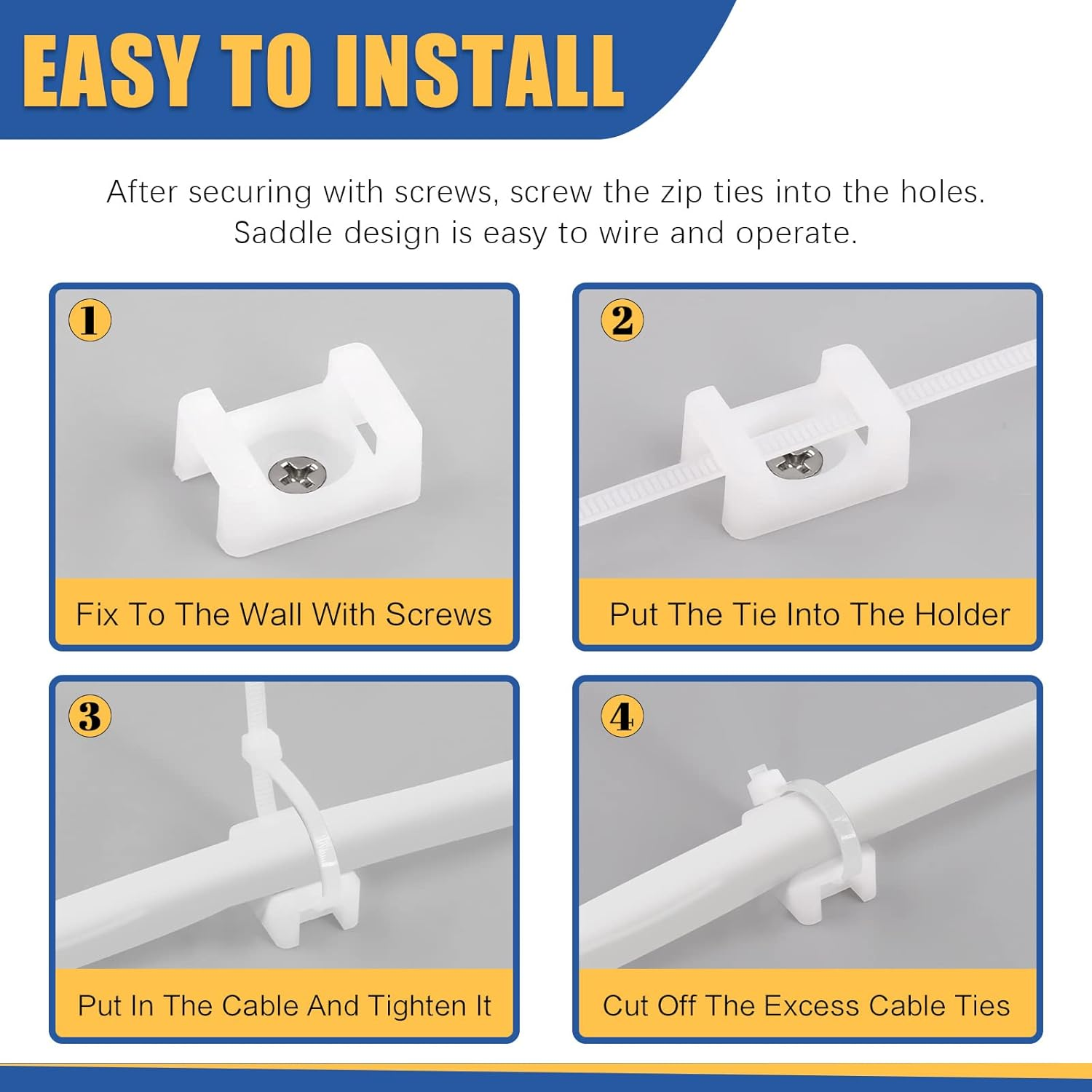 EASY TO INSTALL

After securing with screws, screw the zip ties into the holes. Saddle design is easy to wire and operate.

1

Fix To The Wall With Screws

2

Put The Tie Into The Holder

3

Put In The Cable And Tighten It

4

Cut Off The Excess Cable Ties