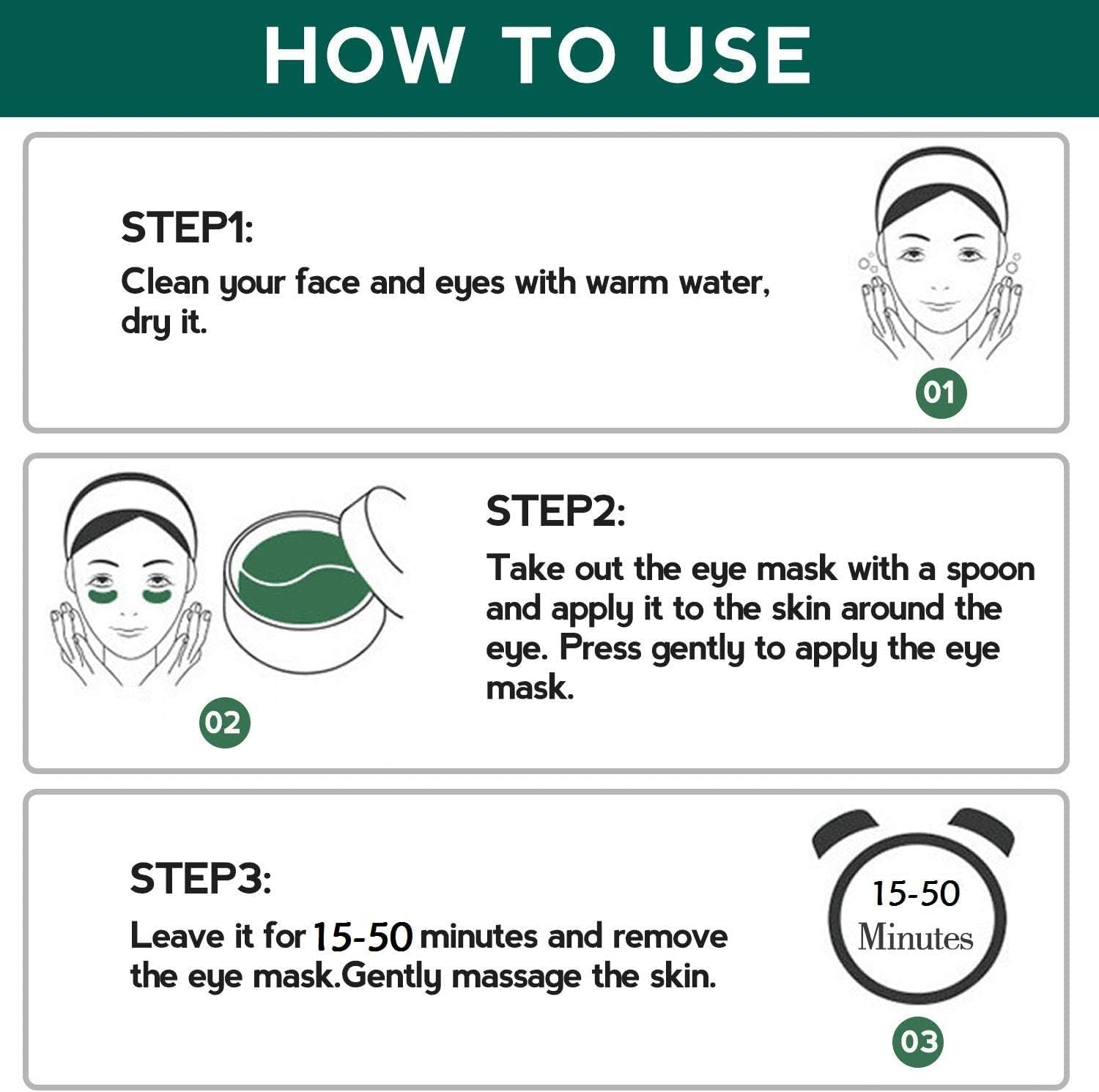 HOW TO USE

STEP1:
Clean your face and eyes with warm water, dry it.

01

02

STEP2:
Take out the eye mask with a spoon and apply it to the skin around the eye. Press gently to apply the eye mask.

STEP3:
Leave it for 15-50 minutes and remove the eye mask.Gently massage the skin.

15-50
Minutes

03