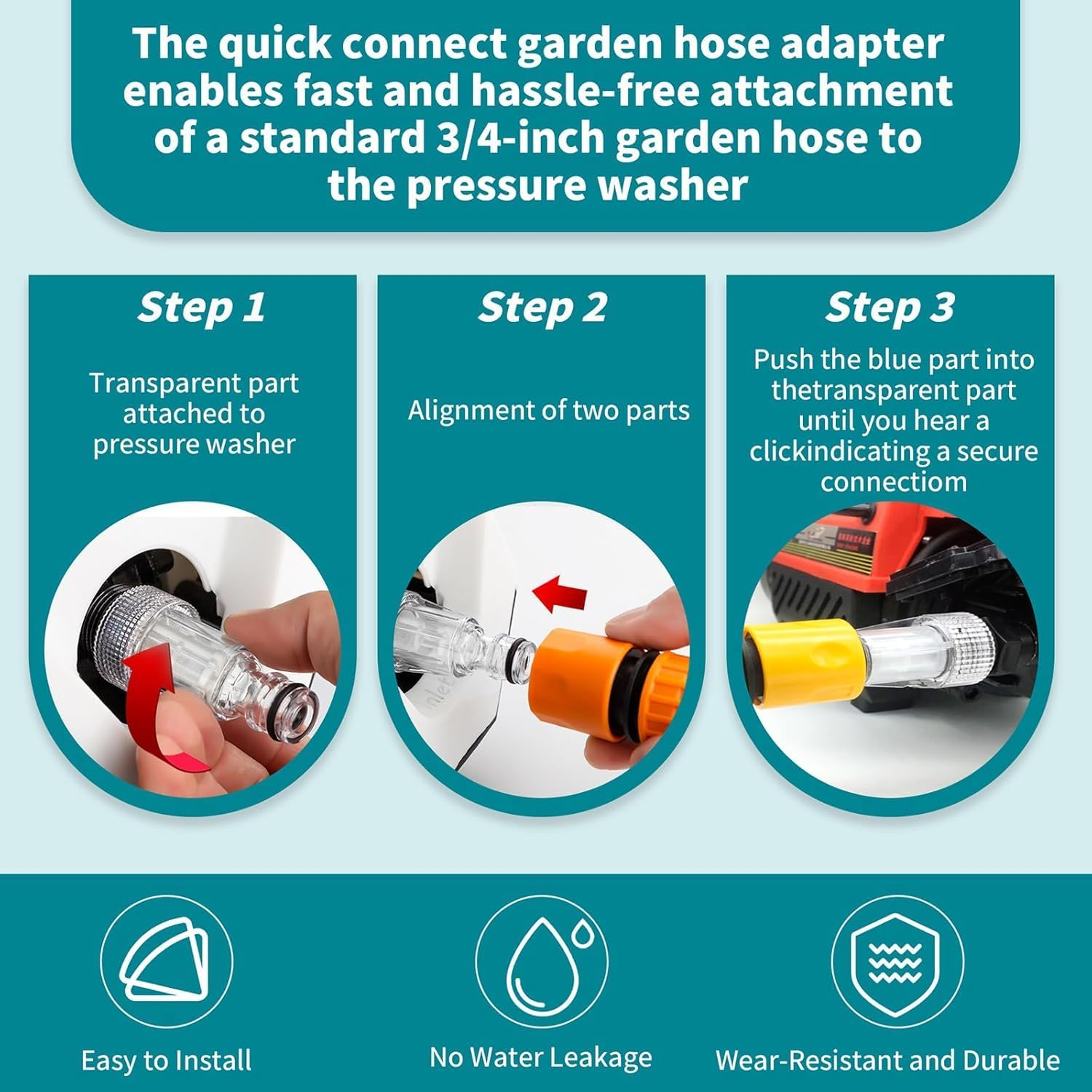 The quick connect garden hose adapter enables fast and hassle-free attachment of a standard 3/4-inch garden hose to the pressure washer

Step 1

Transparent part attached to pressure washer

Step 2

Alignment of two parts

Step 3

Push the blue part into thetransparent part until you hear a clickindicating a secure connectiom

Easy to Install

No Water Leakage

Wear-Resistant and Durable