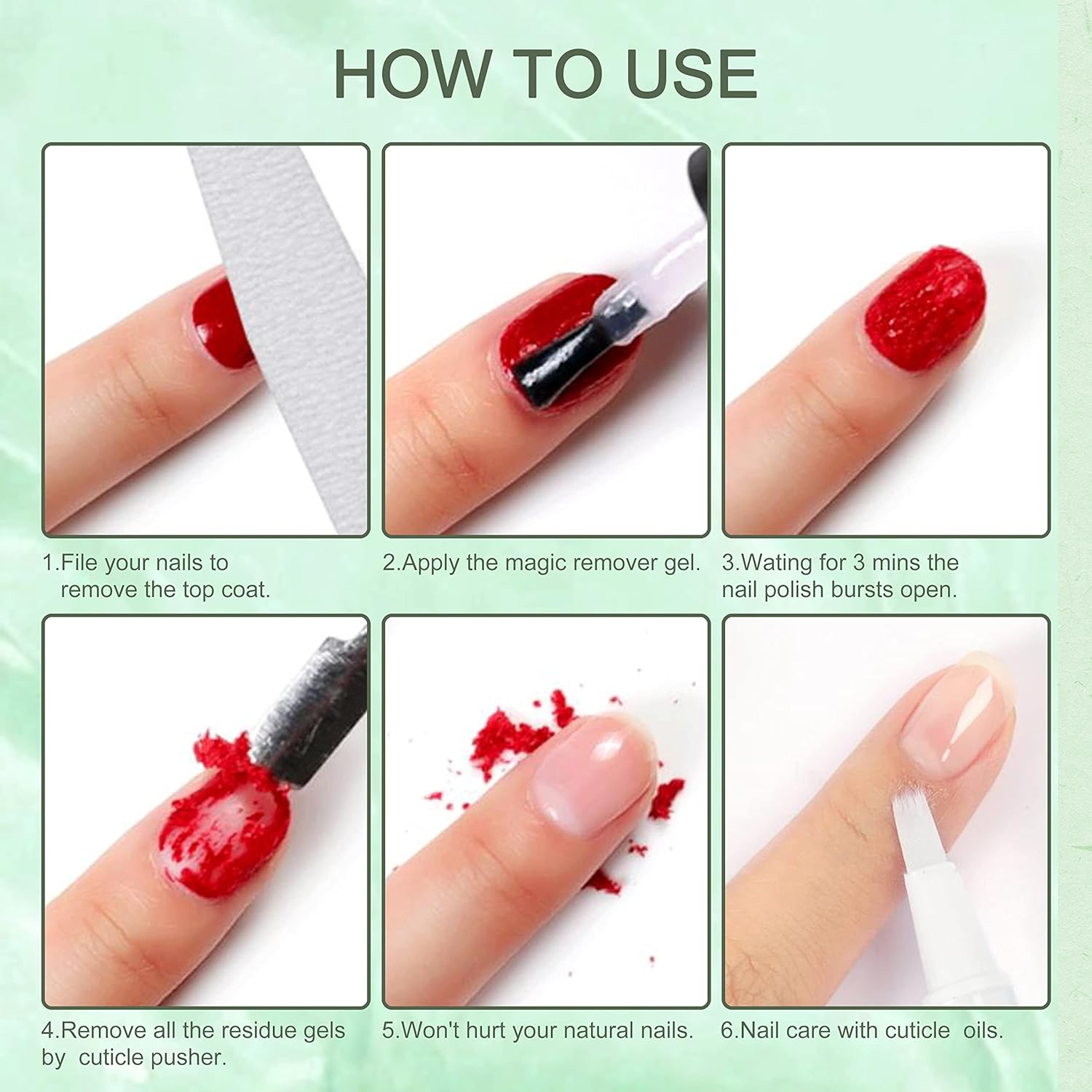 HOW TO USE

1.File your nails to remove the top coat.

2.Apply the magic remover gel.

3.Wating for 3 mins the nail polish bursts open.

4.Remove all the residue gels by cuticle pusher.

5.Won't hurt your natural nails.

6.Nail care with cuticle oils.