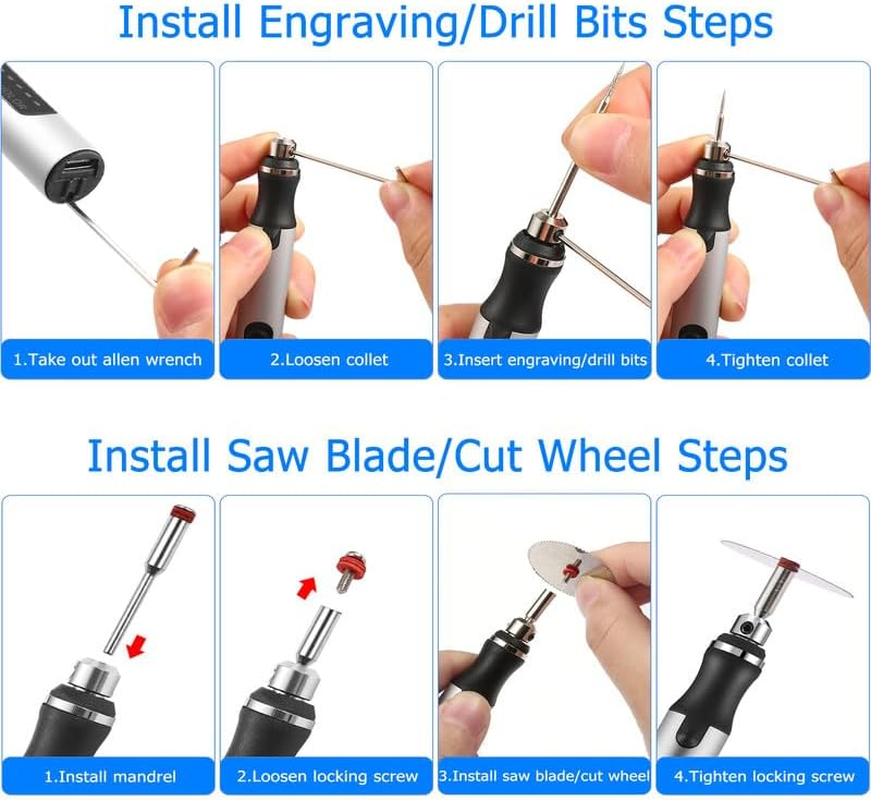 Install Engraving/Drill Bits Steps

1.Take out allen wrench

2.Loosen collet

3.Insert engraving/drill bits

4.Tighten collet

Install Saw Blade/Cut Wheel Steps

1.Install mandrel

2.Loosen locking screw

3.Install saw blade/cut wheel

4.Tighten locking screw