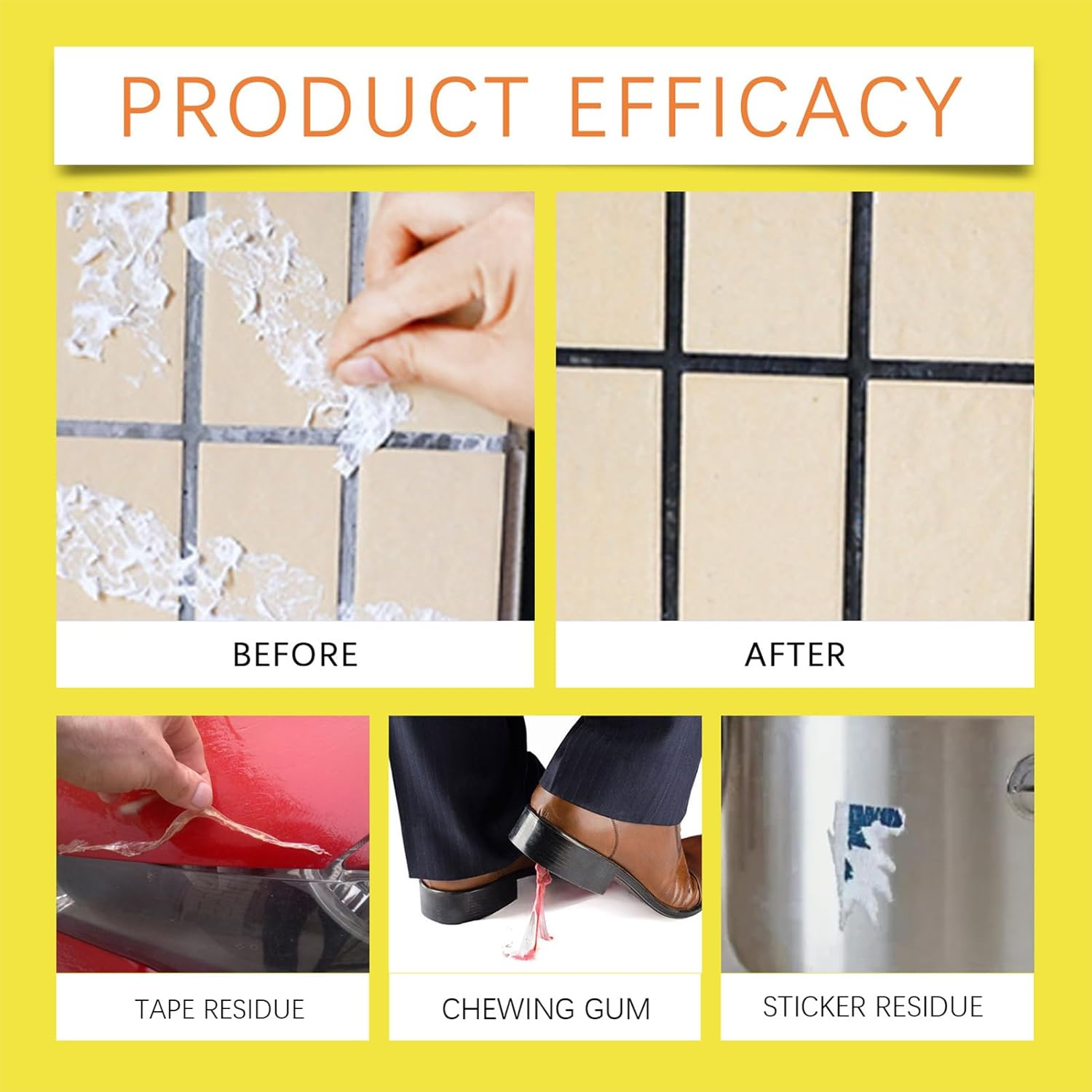 PRODUCT EFFICACY

BEFORE

AFTER

TAPE RESIDUE

CHEWING GUM

STICKER RESIDUE