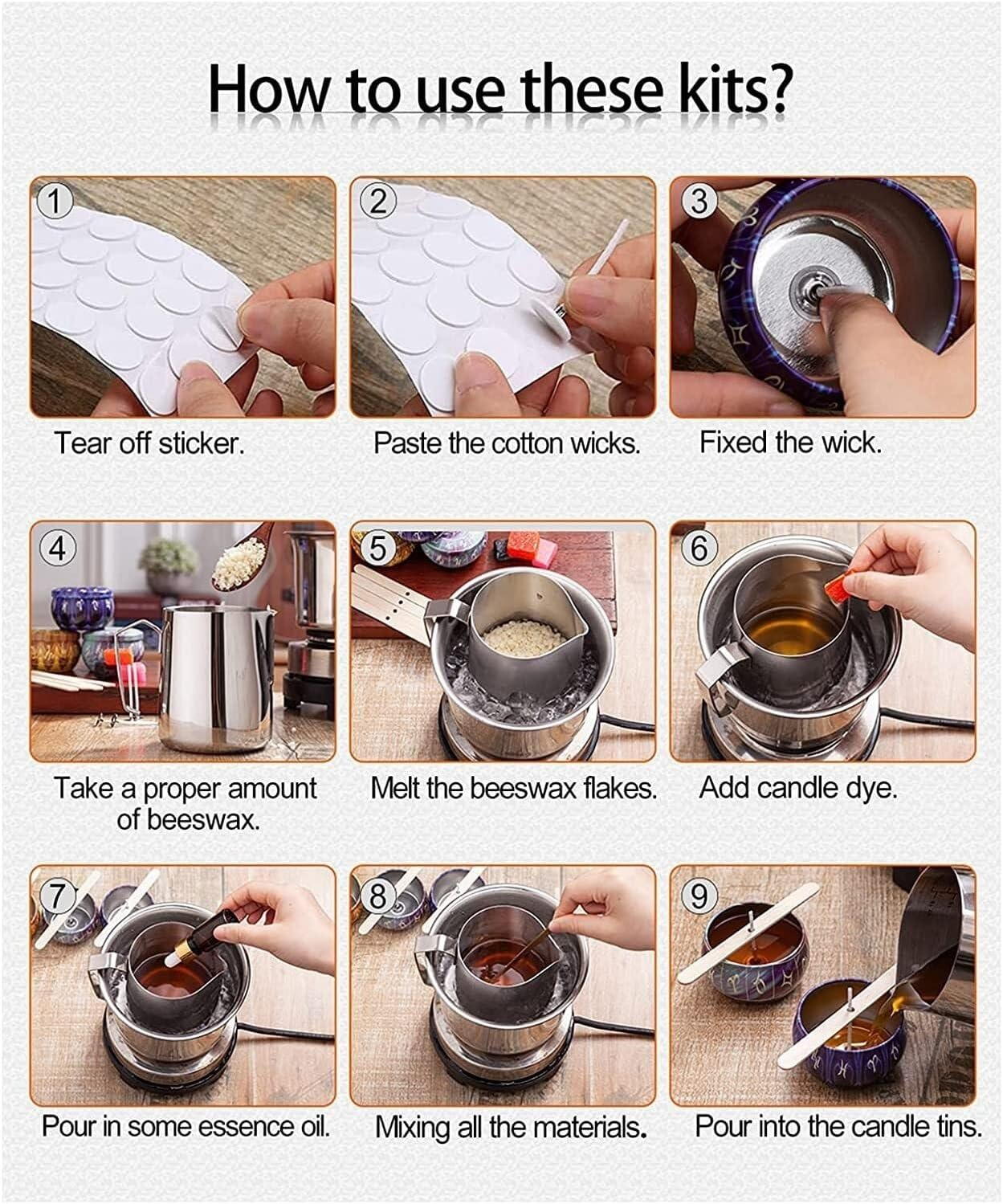 How to use these kits?

1

Tear off sticker.

2

Paste the cotton wicks.

3

Fixed the wick.

4

Take a proper amount of beeswax.

5

Melt the beeswax flakes.

6

Add candle dye.

7

Pour in some essence oil.

8

Mixing all the materials.

9

Pour into the candle tins.