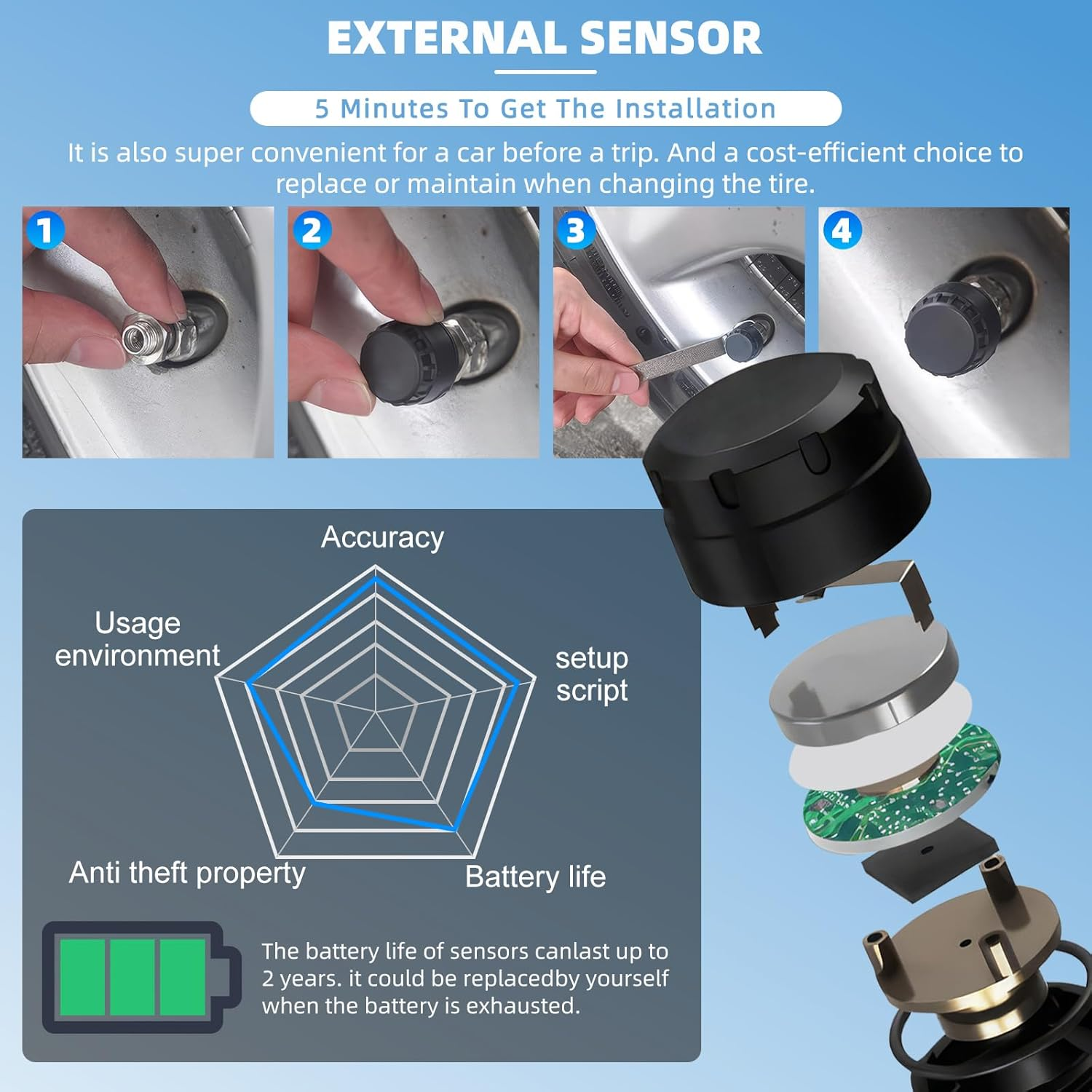 EXTERNAL SENSOR

5 Minutes To Get The Installation

It is also super convenient for a car before a trip. And a cost-efficient choice to replace or maintain when changing the tire.

1

2

3

4

Accuracy

Usage environment

setup script

Anti theft property

Battery life

The battery life of sensors canlast up to 2 years. it could be replacedby yourself when the battery is exhausted.