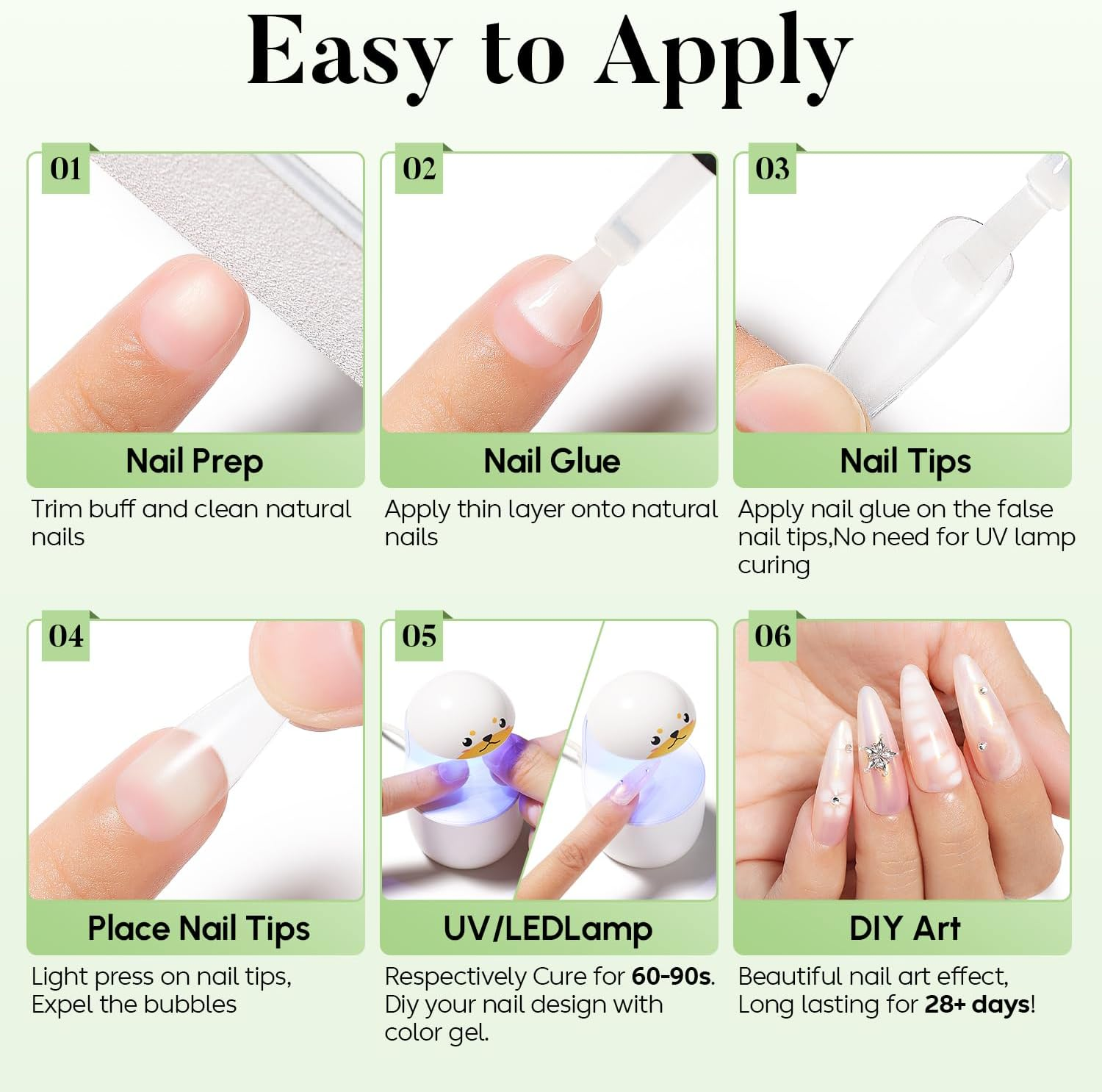 Easy to Apply

01

Nail Prep

Trim buff and clean natural nails

02

Nail Glue

Apply thin layer onto natural nails

03

Nail Tips

Apply nail glue on the false nail tips,No need for UV lamp curing

04

Place Nail Tips

Light press on nail tips, Expel the bubbles

05

UV/LEDLamp

Respectively Cure for 60-90s. Diy your nail design with color gel.

06

DIY Art

Beautiful nail art effect, Long lasting for 28+ days!