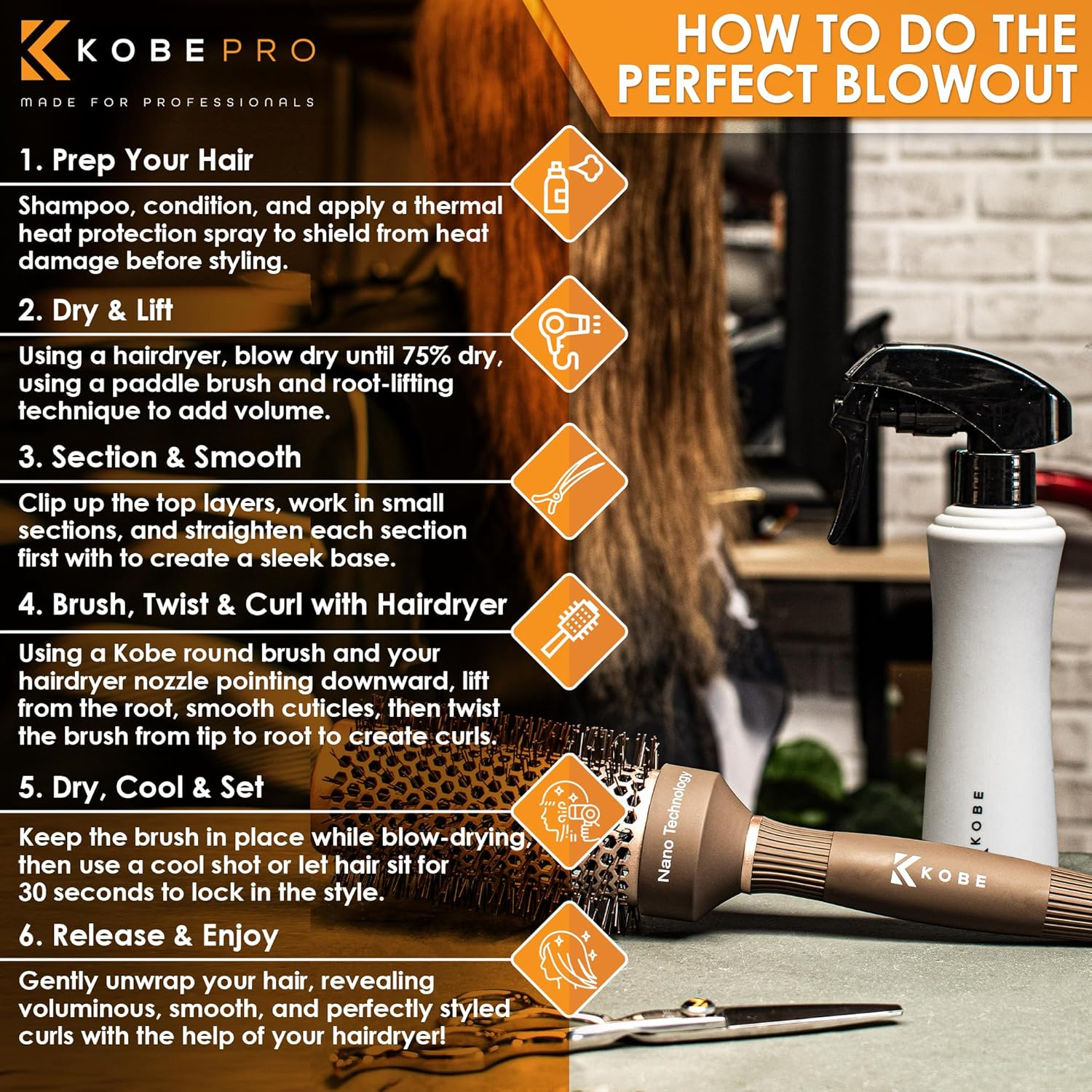 KOBE PRO
MADE FOR PROFESSIONALS

HOW TO DO THE PERFECT BLOWOUT

1. Prep Your Hair
Shampoo, condition, and apply a thermal heat protection spray to shield from heat damage before styling.

2. Dry & Lift
Using a hairdryer, blow dry until 75% dry, using a paddle brush and root-lifting technique to add volume.

3. Section & Smooth
Clip up the top layers, work in small sections, and straighten each section first with to create a sleek base.

4. Brush, Twist & Curl with Hairdryer
Using a Kobe round brush and your hairdryer nozzle pointing downward, lift from the root, smooth cuticles, then twist the brush from tip to root to create curls.

5. Dry, Cool & Set
Keep the brush in place while blow-drying, then use a cool shot or let hair sit for 30 seconds to lock in the style.

6. Release & Enjoy
Gently unwrap your hair, revealing voluminous, smooth, and perfectly styled curls with the help of your hairdryer!

Nano Technology
KOBE
KOBE