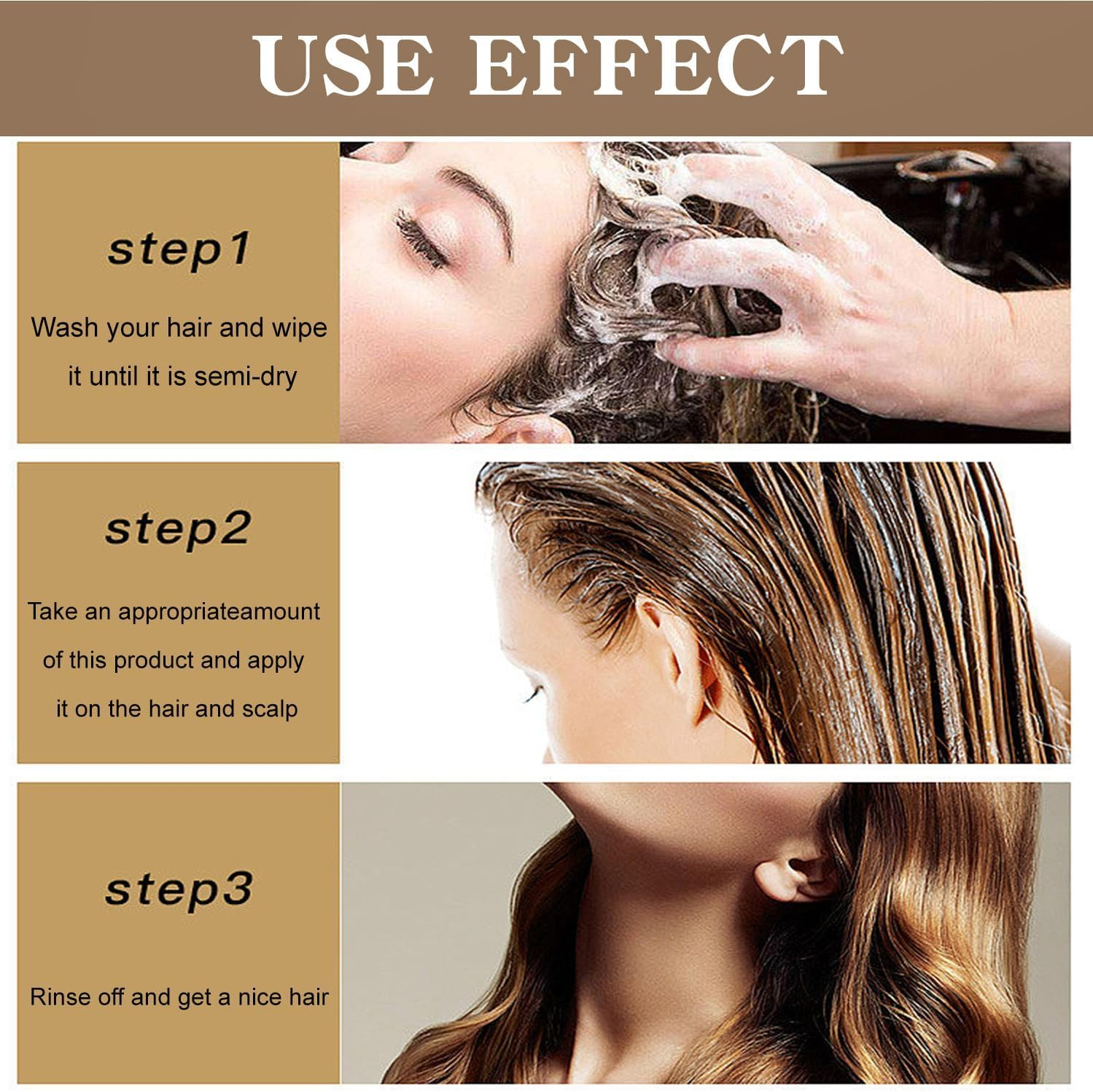 USE EFFECT

step1

Wash your hair and wipe it until it is semi-dry

step2

Take an appropriateamount of this product and apply it on the hair and scalp

step3

Rinse off and get a nice hair