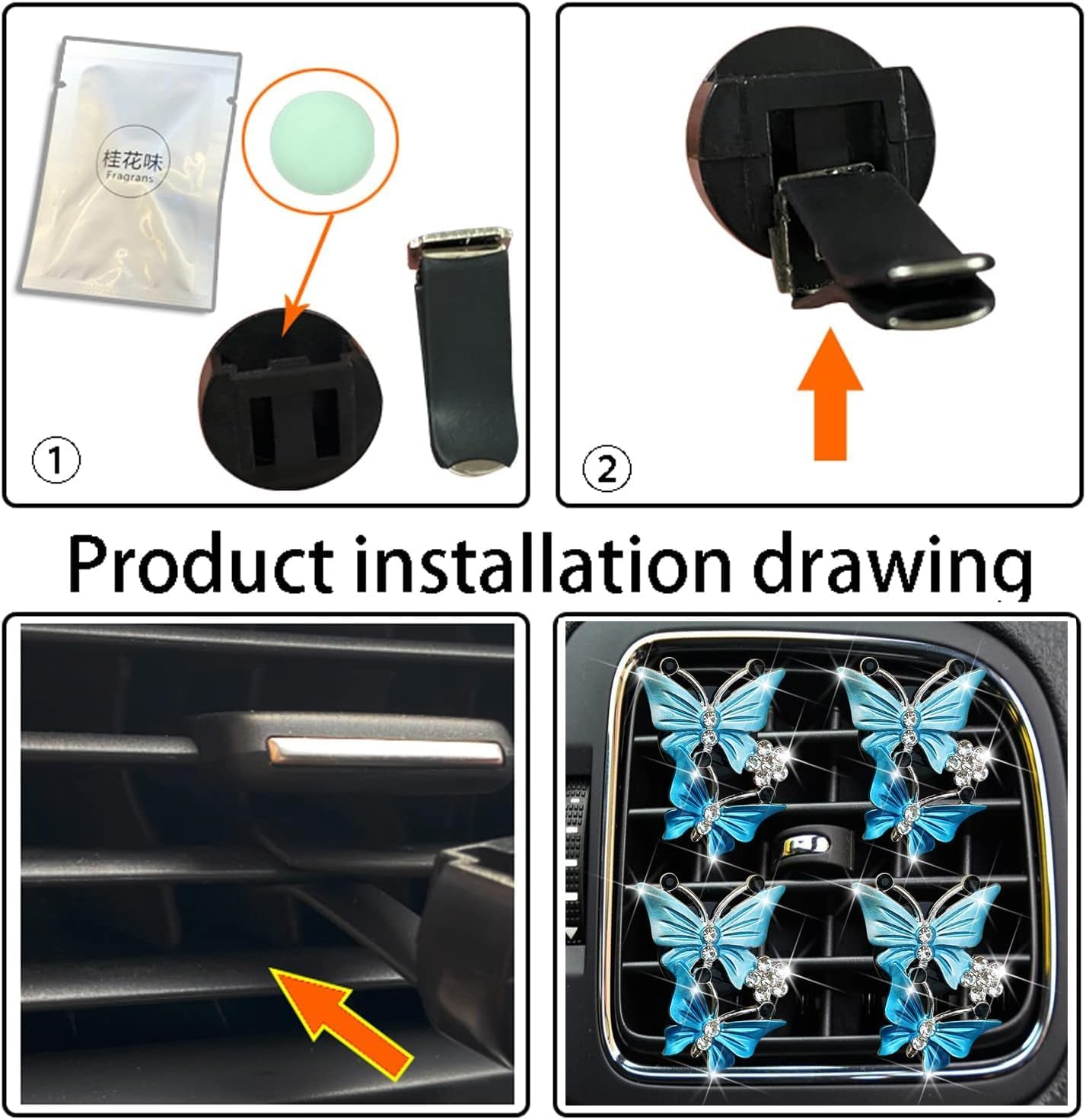 桂花味
Fragrans

①

②

Product installation drawing