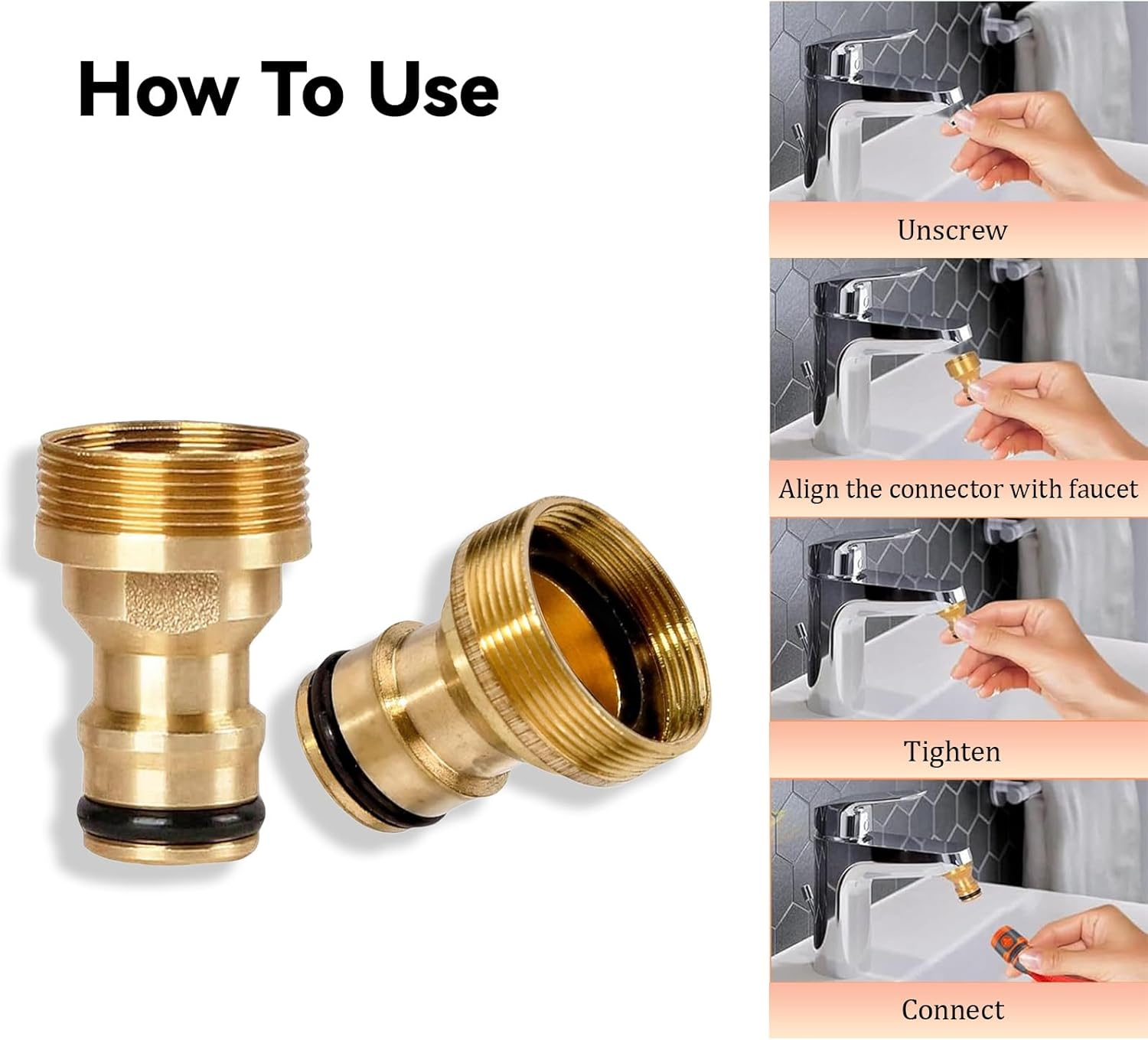 How To Use

Unscrew

Align the connector with faucet

Tighten

Connect