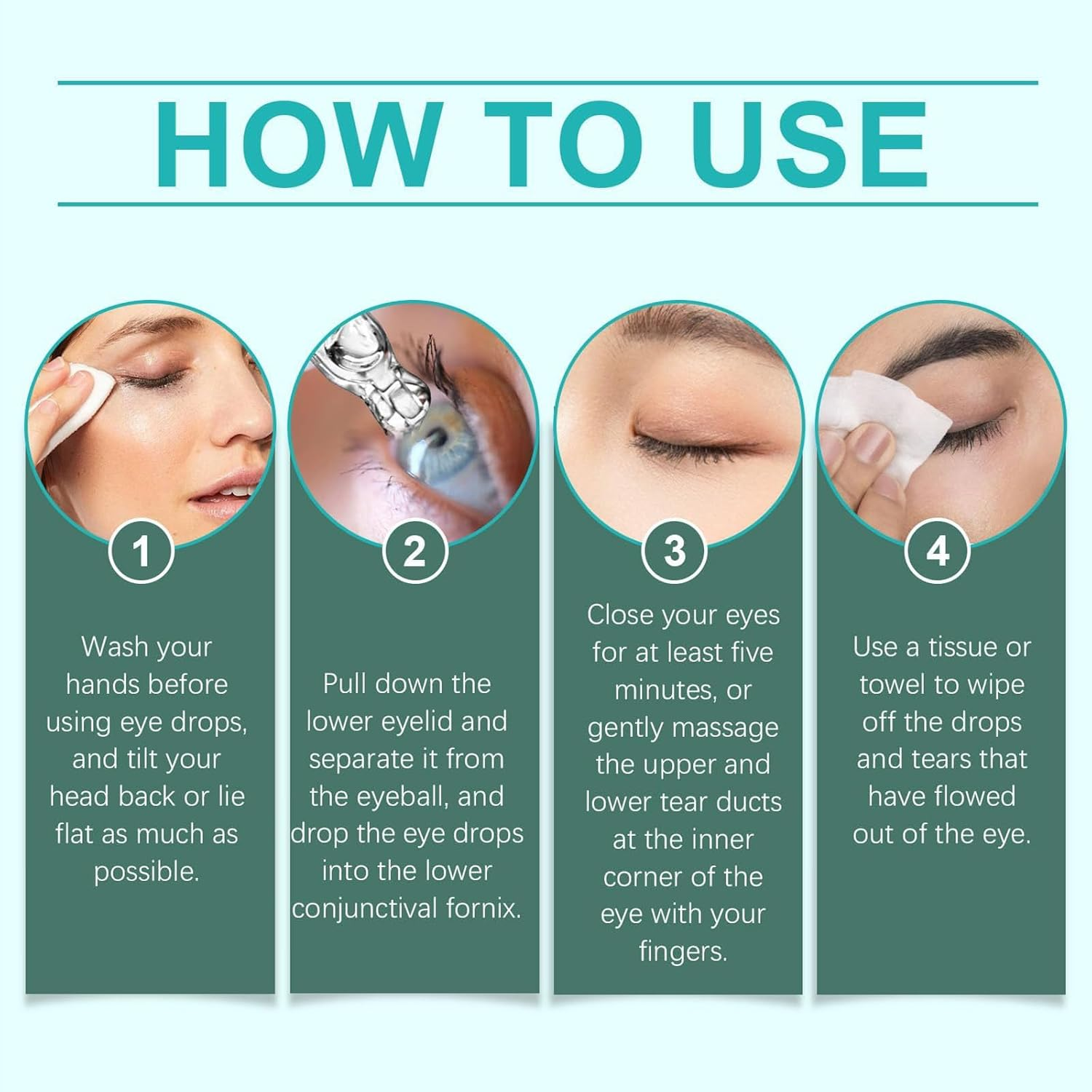 HOW TO USE

1

Wash your hands before using eye drops, and tilt your head back or lie flat as much as possible.

2

Pull down the lower eyelid and separate it from the eyeball, and drop the eye drops into the lower conjunctival fornix.

3

Close your eyes for at least five minutes, or gently massage the upper and lower tear ducts at the inner corner of the eye with your fingers.

4

Use a tissue or towel to wipe off the drops and tears that have flowed out of the eye.