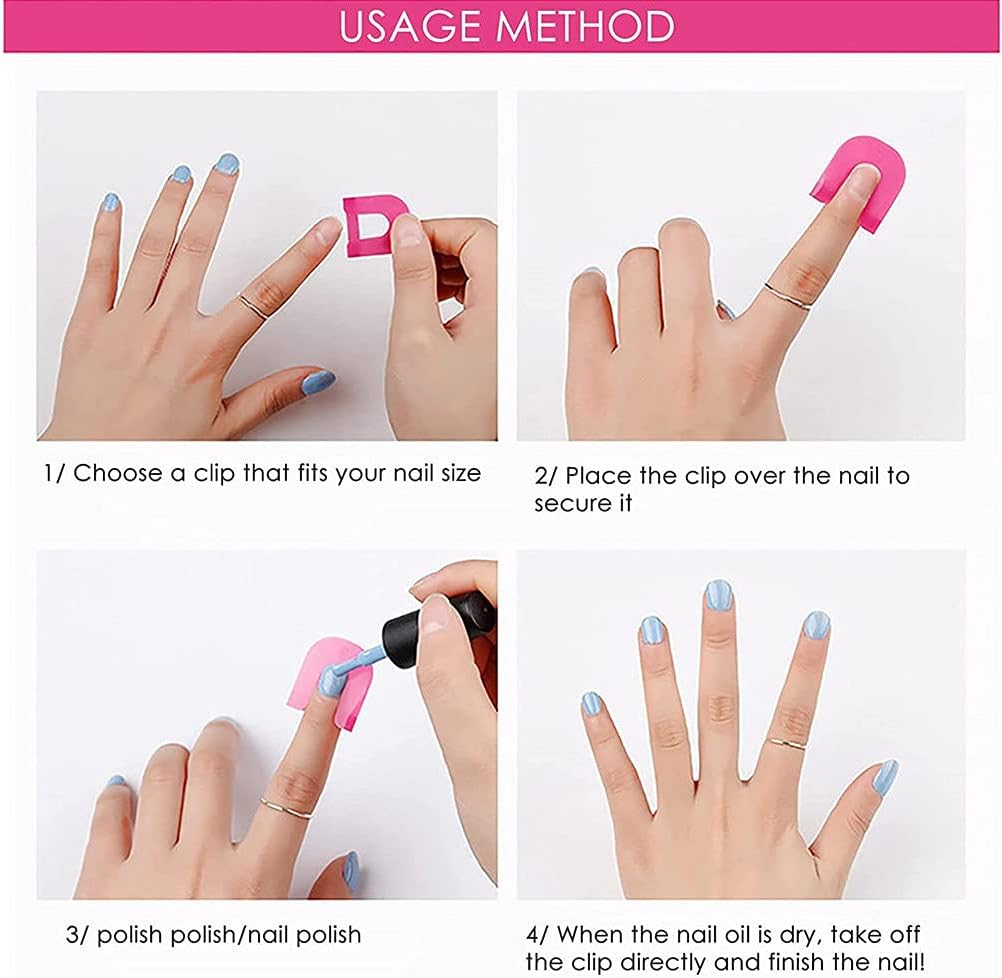 USAGE METHOD

1/ Choose a clip that fits your nail size

2/ Place the clip over the nail to secure it

3/ polish polish/nail polish

4/ When the nail oil is dry, take off the clip directly and finish the nail!