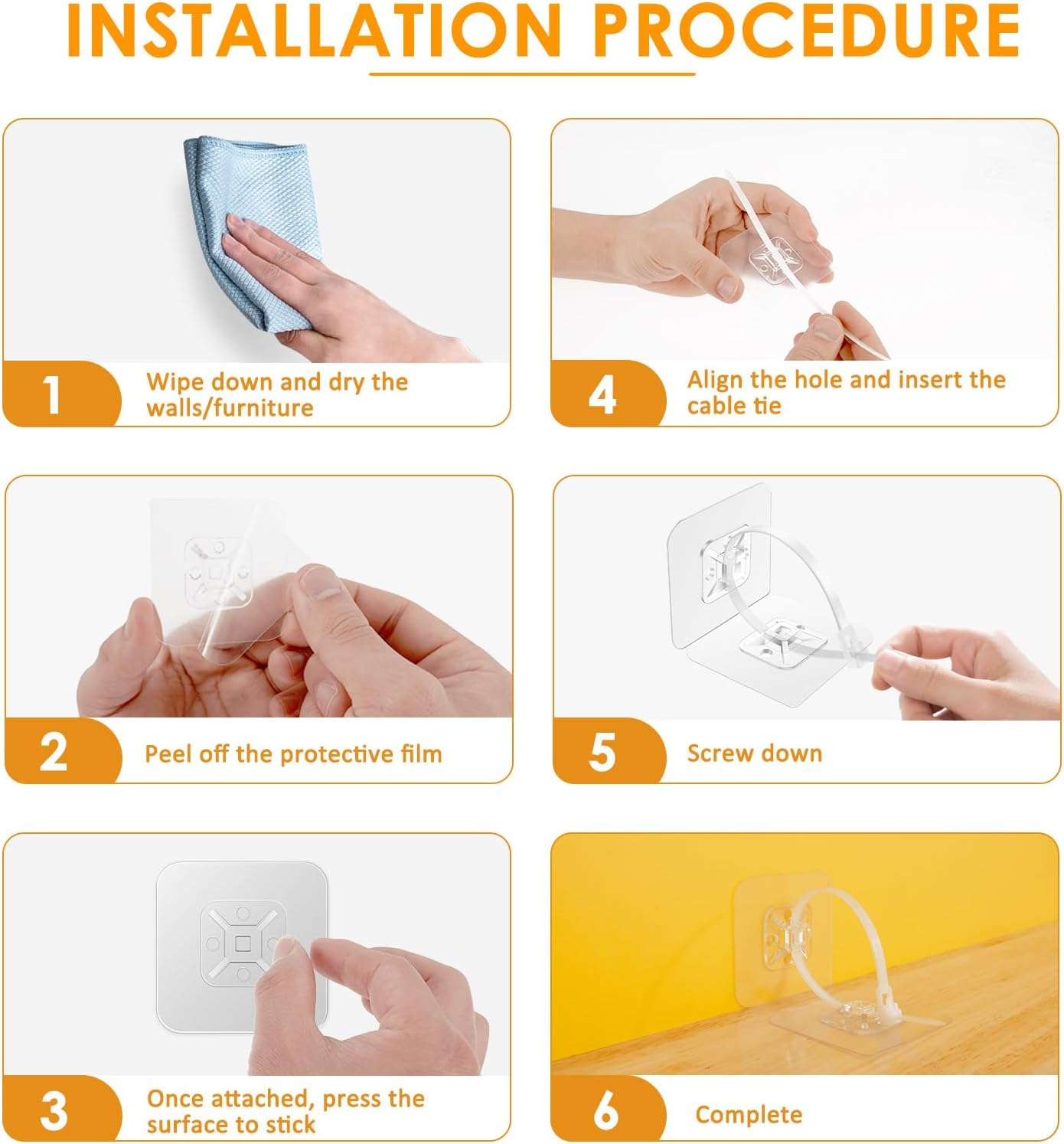 INSTALLATION PROCEDURE

1 Wipe down and dry the walls/furniture

2 Peel off the protective film

3 Once attached, press the surface to stick

4 Align the hole and insert the cable tie

5 Screw down

6 Complete