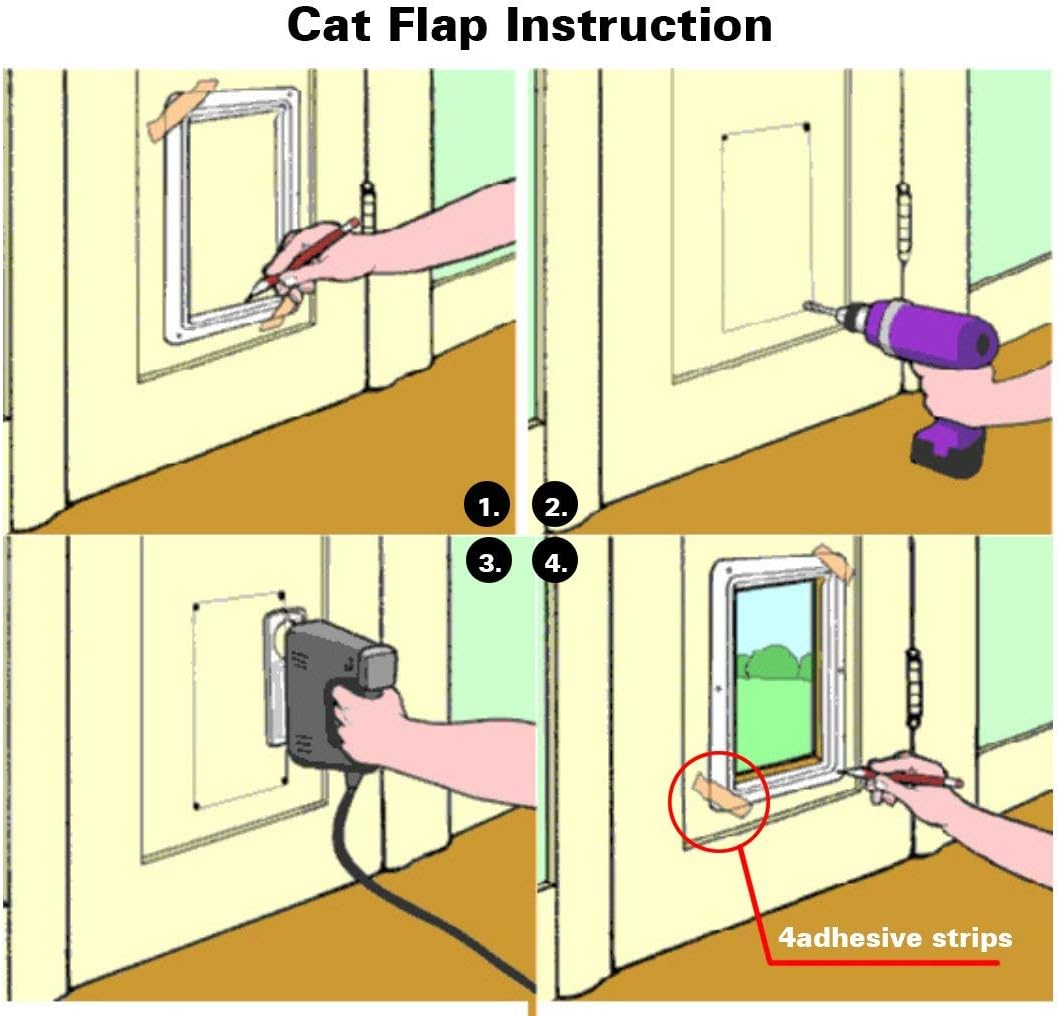 Cat Flap Instruction

1.

2.

3.

4.

4adhesive strips