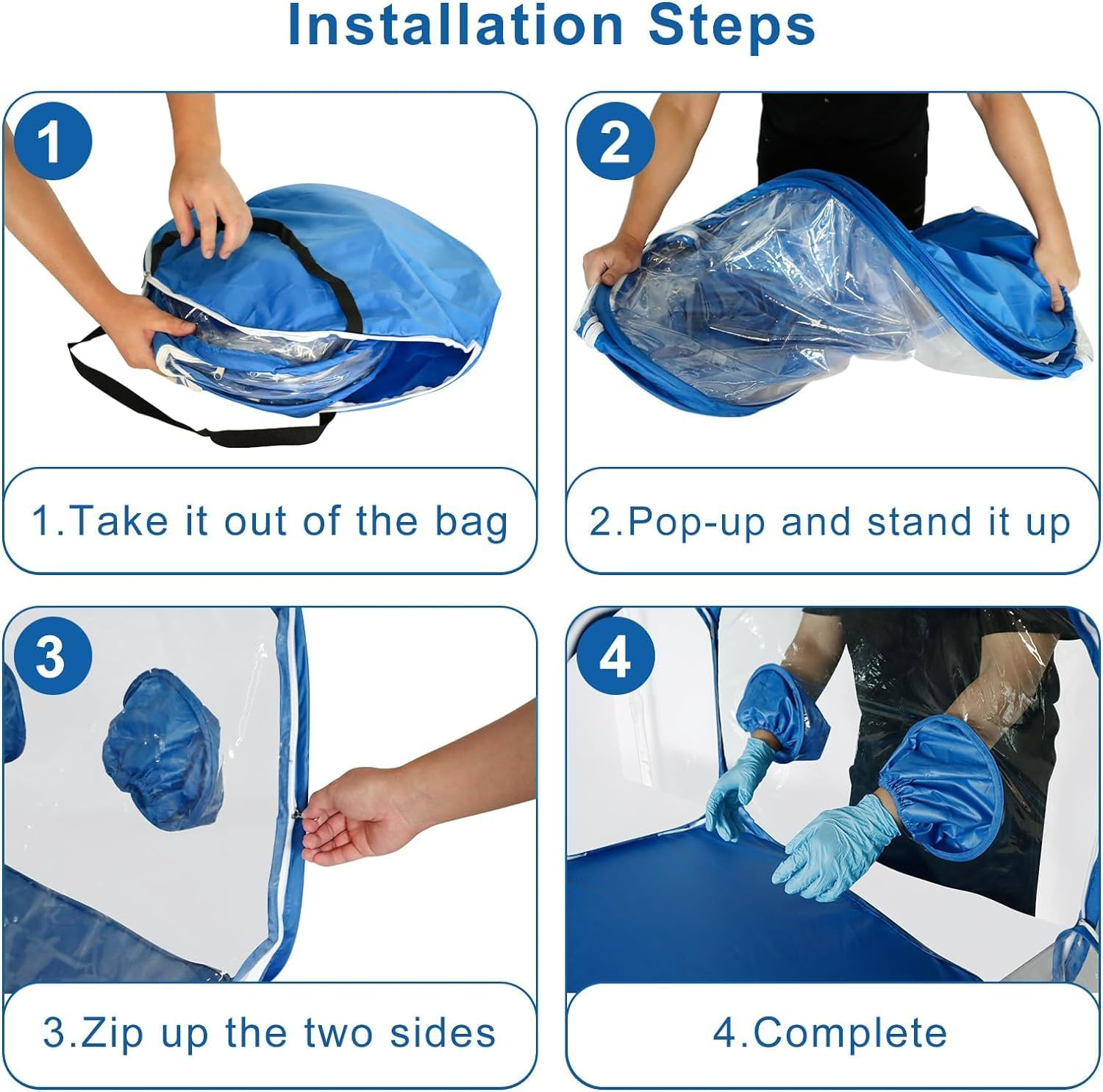 Installation Steps

1

1.Take it out of the bag

2

2.Pop-up and stand it up

3

3.Zip up the two sides

4

4.Complete