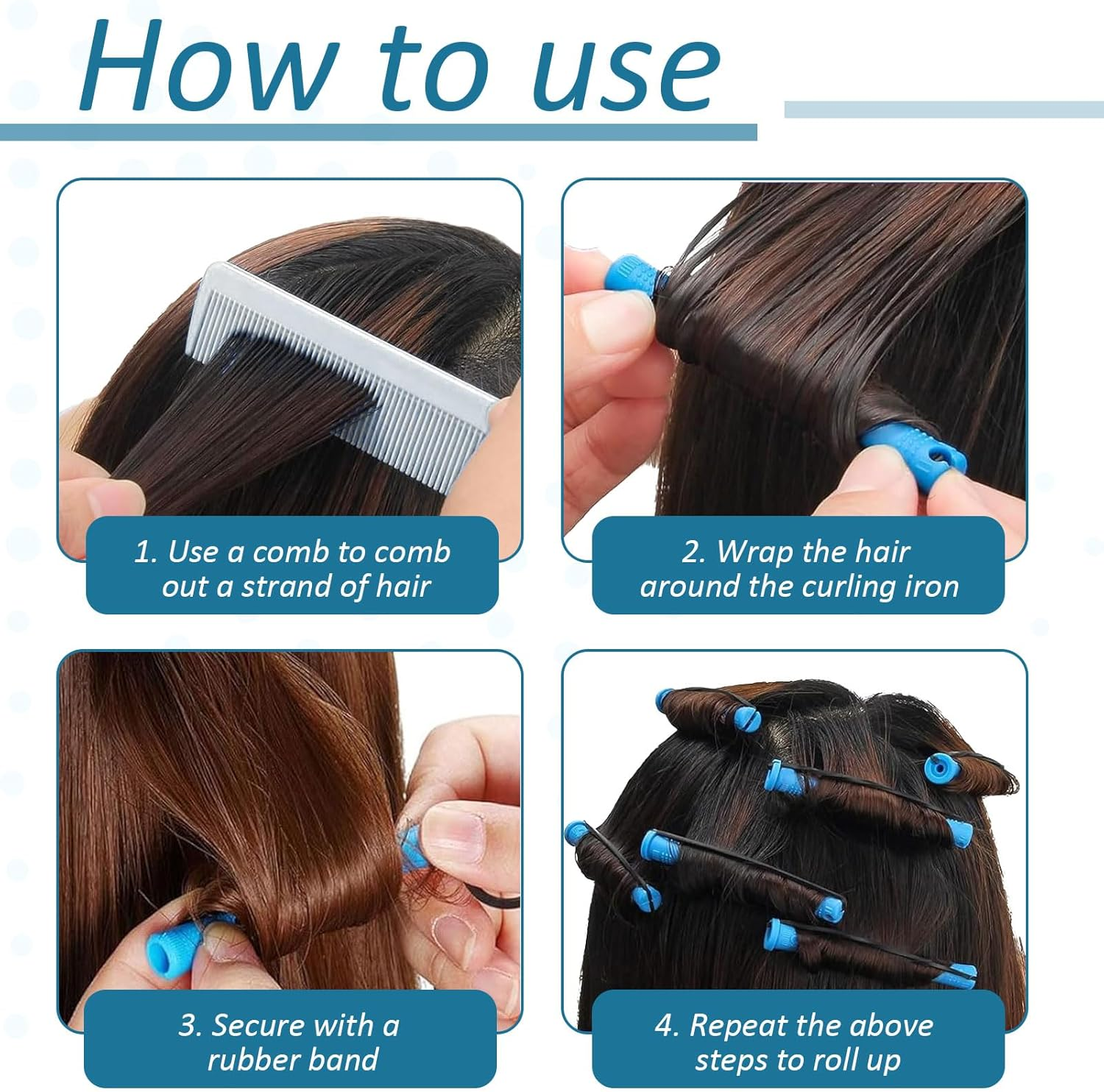 How to use

1. Use a comb to comb out a strand of hair

2. Wrap the hair around the curling iron

3. Secure with a rubber band

4. Repeat the above steps to roll up