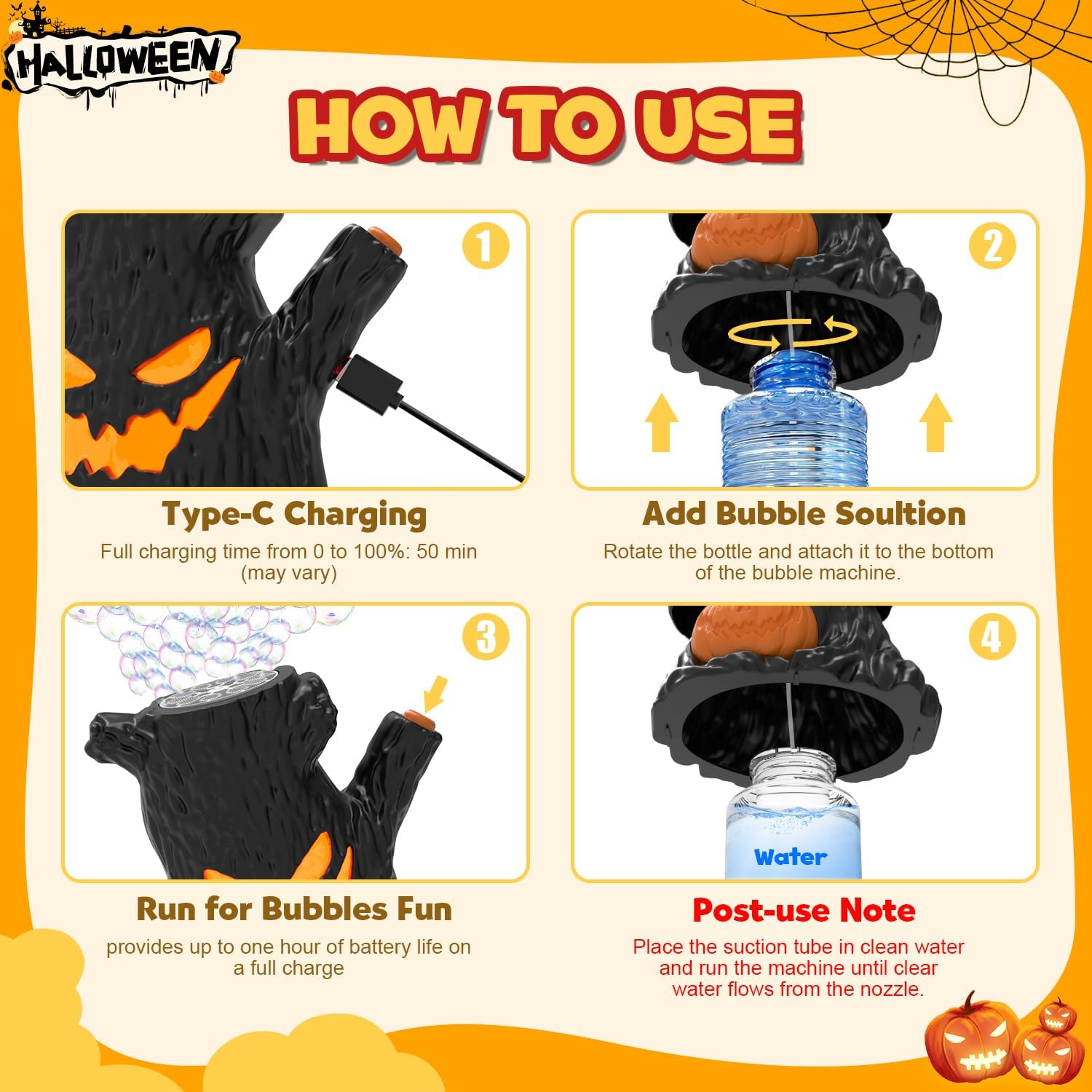 HALLOWEEN

HOW TO USE

1

Type-C Charging

Full charging time from 0 to 100%: 50 min (may vary)

2

Add Bubble Soultion

Rotate the bottle and attach it to the bottom of the bubble machine.

3

Run for Bubbles Fun

provides up to one hour of battery life on a full charge

4

Water

Post-use Note

Place the suction tube in clean water and run the machine until clear water flows from the nozzle.