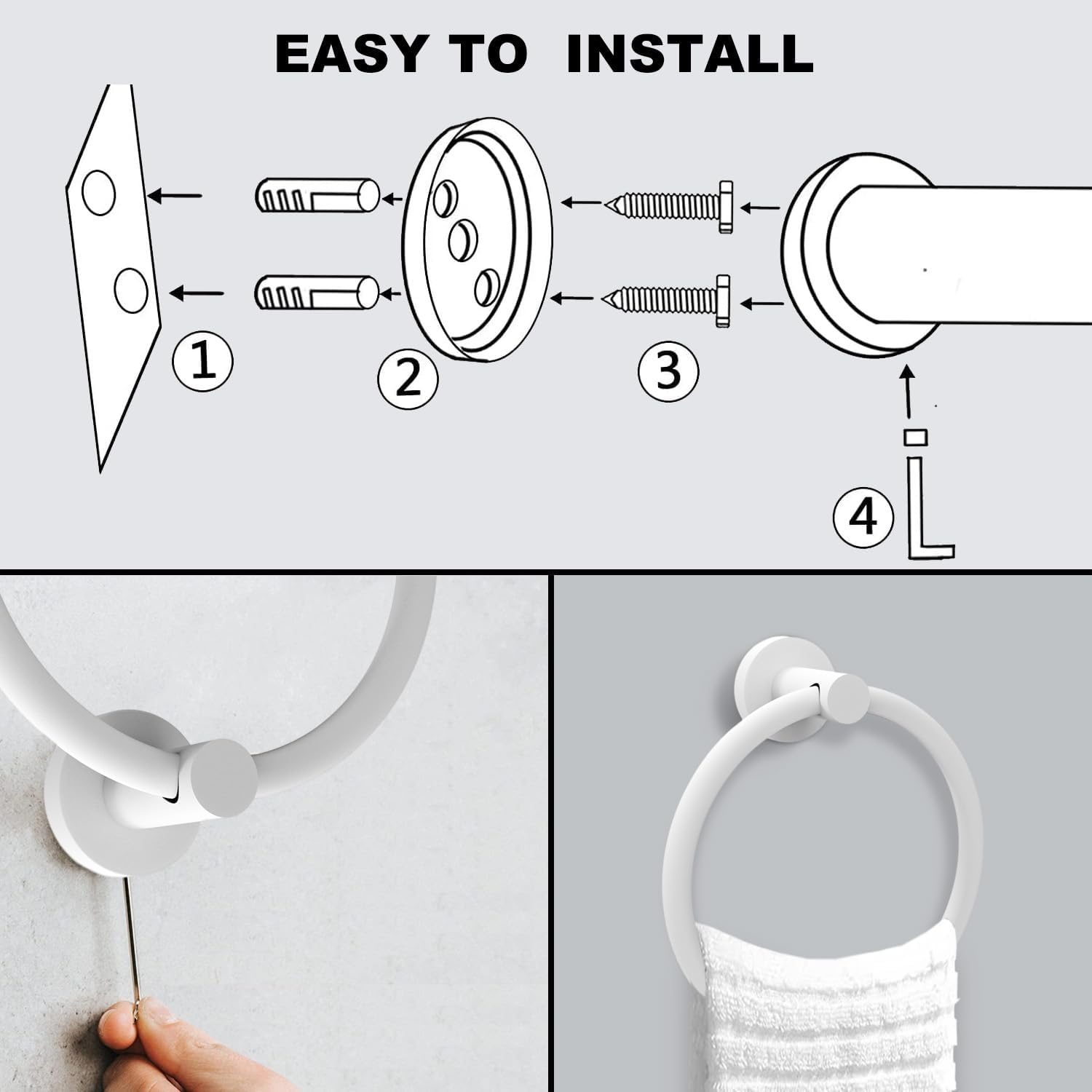 EASY TO INSTALL

1

2

3

4