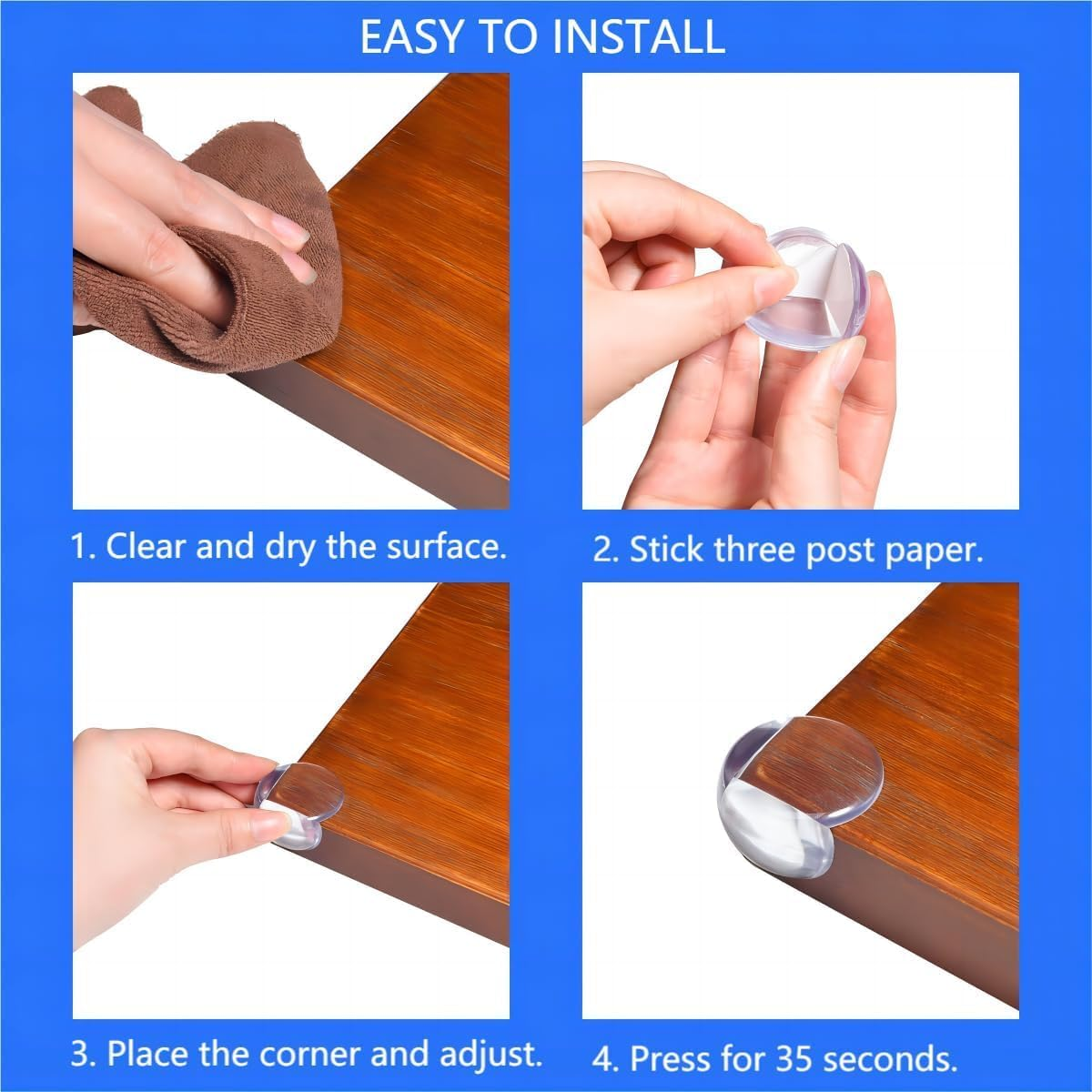 EASY TO INSTALL

1. Clear and dry the surface.

2. Stick three post paper.

3. Place the corner and adjust.

4. Press for 35 seconds.