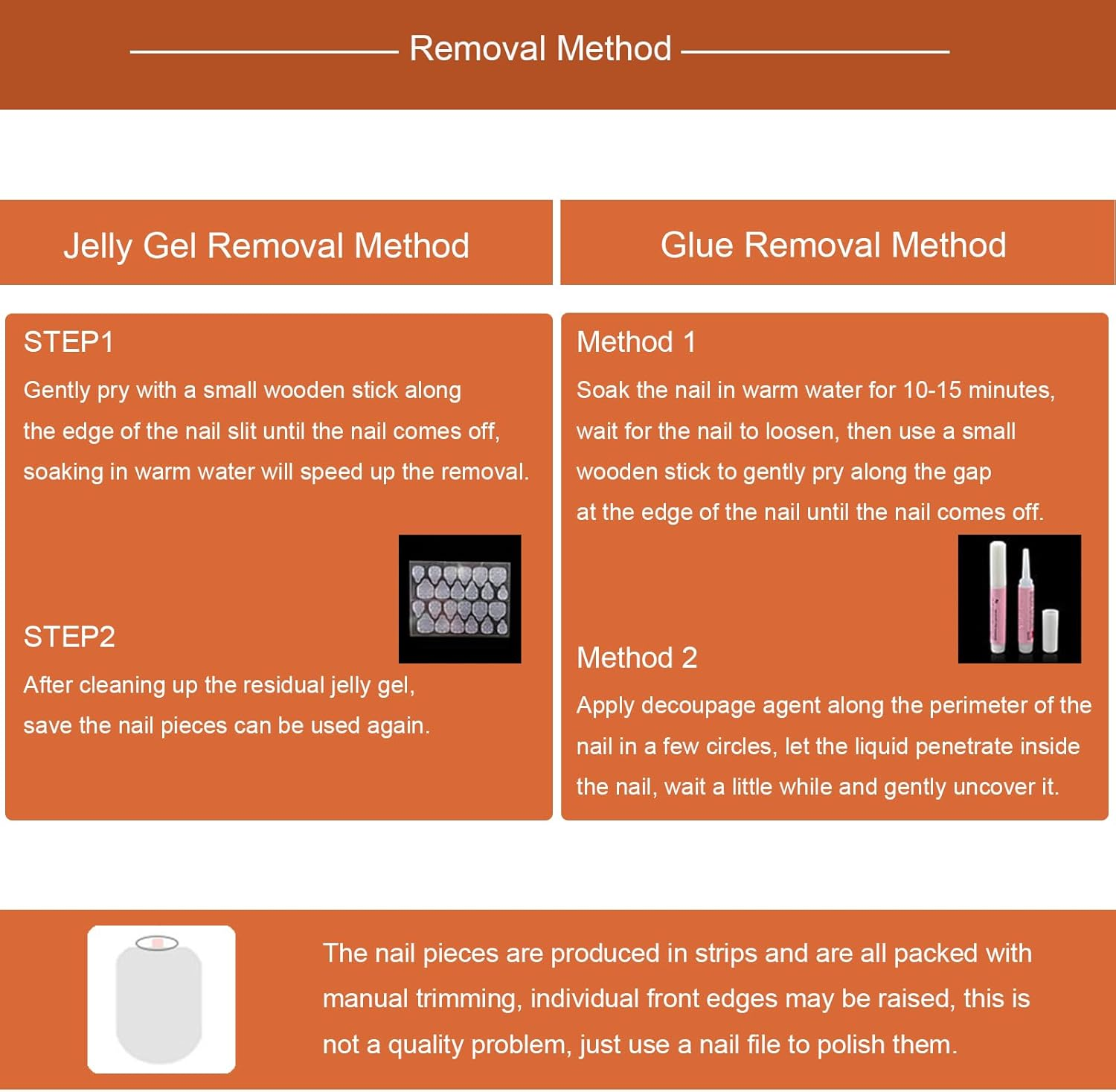 Removal Method

Jelly Gel Removal Method

STEP1

Gently pry with a small wooden stick along the edge of the nail slit until the nail comes off, soaking in warm water will speed up the removal.

STEP2

After cleaning up the residual jelly gel, save the nail pieces can be used again.

Glue Removal Method

Method 1

Soak the nail in warm water for 10-15 minutes, wait for the nail to loosen, then use a small wooden stick to gently pry along the gap at the edge of the nail until the nail comes off.

Method 2

Apply decoupage agent along the perimeter of the nail in a few circles, let the liquid penetrate inside the nail, wait a little while and gently uncover it.

The nail pieces are produced in strips and are all packed with manual trimming, individual front edges may be raised, this is not a quality problem, just use a nail file to polish them.