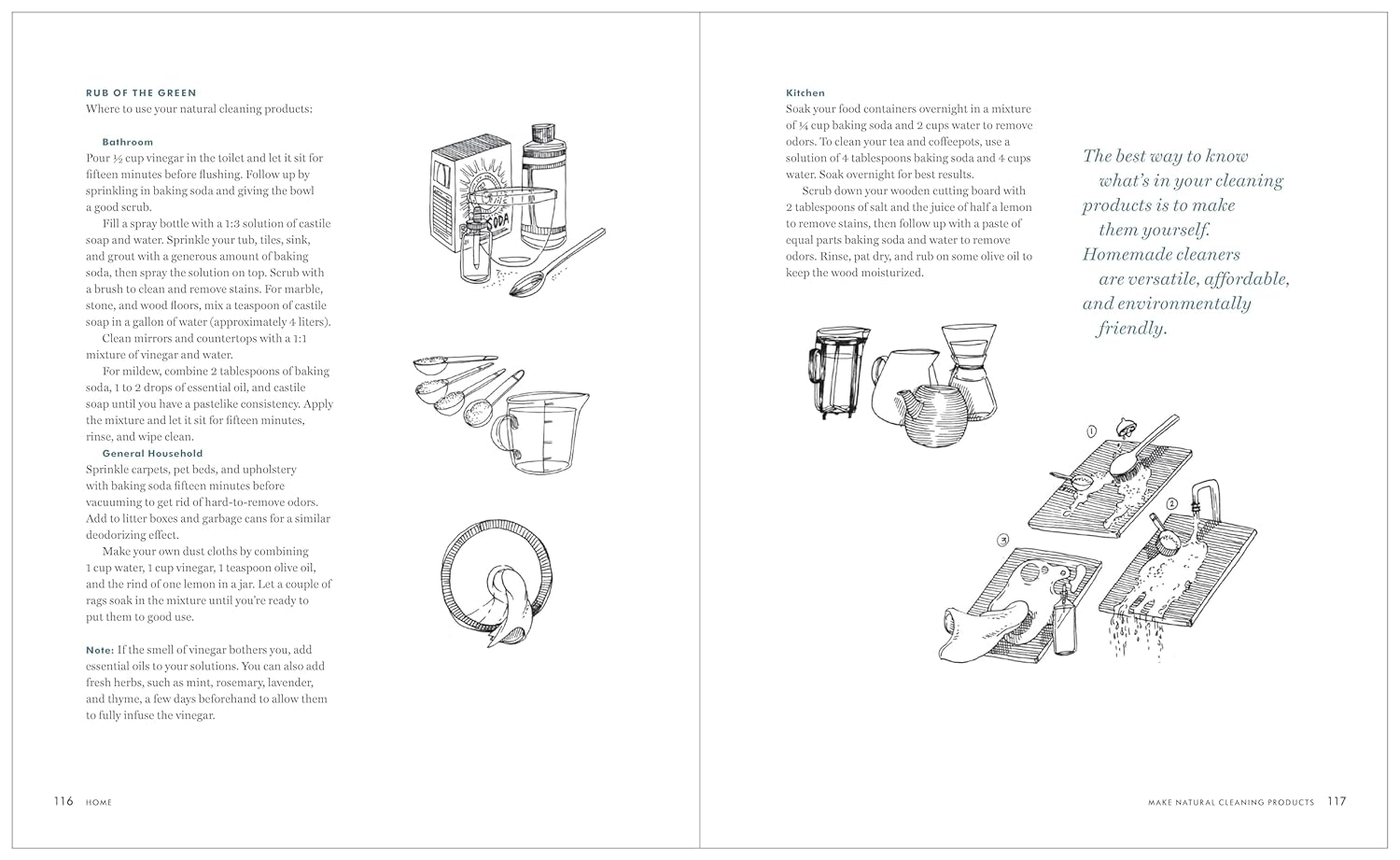 RUB OF THE GREEN
Where to use your natural cleaning products:

Bathroom
Pour ½ cup vinegar in the toilet and let it sit for fifteen minutes before flushing. Follow up by sprinkling in baking soda and giving the bowl a good scrub.

Fill a spray bottle with a 1:3 solution of castile soap and water. Sprinkle your tub, tiles, sink, and grout with a generous amount of baking soda, then spray the solution on top. Scrub with a brush to clean and remove stains. For marble, stone, and wood floors, mix a teaspoon of castile soap in a gallon of water (approximately 4 liters).

Clean mirrors and countertops with a 1:1 mixture of vinegar and water.

For mildew, combine 2 tablespoons of baking soda, 1 to 2 drops of essential oil, and castile soap until you have a pastelike consistency. Apply the mixture and let it sit for fifteen minutes, rinse, and wipe clean.

General Household
Sprinkle carpets, pet beds, and upholstery with baking soda fifteen minutes before vacuuming to get rid of hard-to-remove odors. Add to litter boxes and garbage cans for a similar deodorizing effect.

Make your own dust cloths by combining 1 cup water, 1 cup vinegar, 1 teaspoon olive oil, and the rind of one lemon in a jar. Let a couple of rags soak in the mixture until you're ready to put them to good use.

Note: If the smell of vinegar bothers you, add essential oils to your solutions. You can also add fresh herbs, such as mint, rosemary, lavender, and thyme, a few days beforehand to allow them to fully infuse the vinegar.

SODA

116 HOME

Kitchen
Soak your food containers overnight in a mixture of ¼ cup baking soda and 2 cups water to remove odors. To clean your tea and coffeepots, use a solution of 4 tablespoons baking soda and 4 cups water. Soak overnight for best results.

Scrub down your wooden cutting board with 2 tablespoons of salt and the juice of half a lemon to remove stains, then follow up with a paste of equal parts baking soda and water to remove odors. Rinse, pat dry, and rub on some olive oil to keep the wood moisturized.

The best way to know what's in your cleaning products is to make them yourself. Homemade cleaners are versatile, affordable, and environmentally friendly.

①
②
③

MAKE NATURAL CLEANING PRODUCTS 117