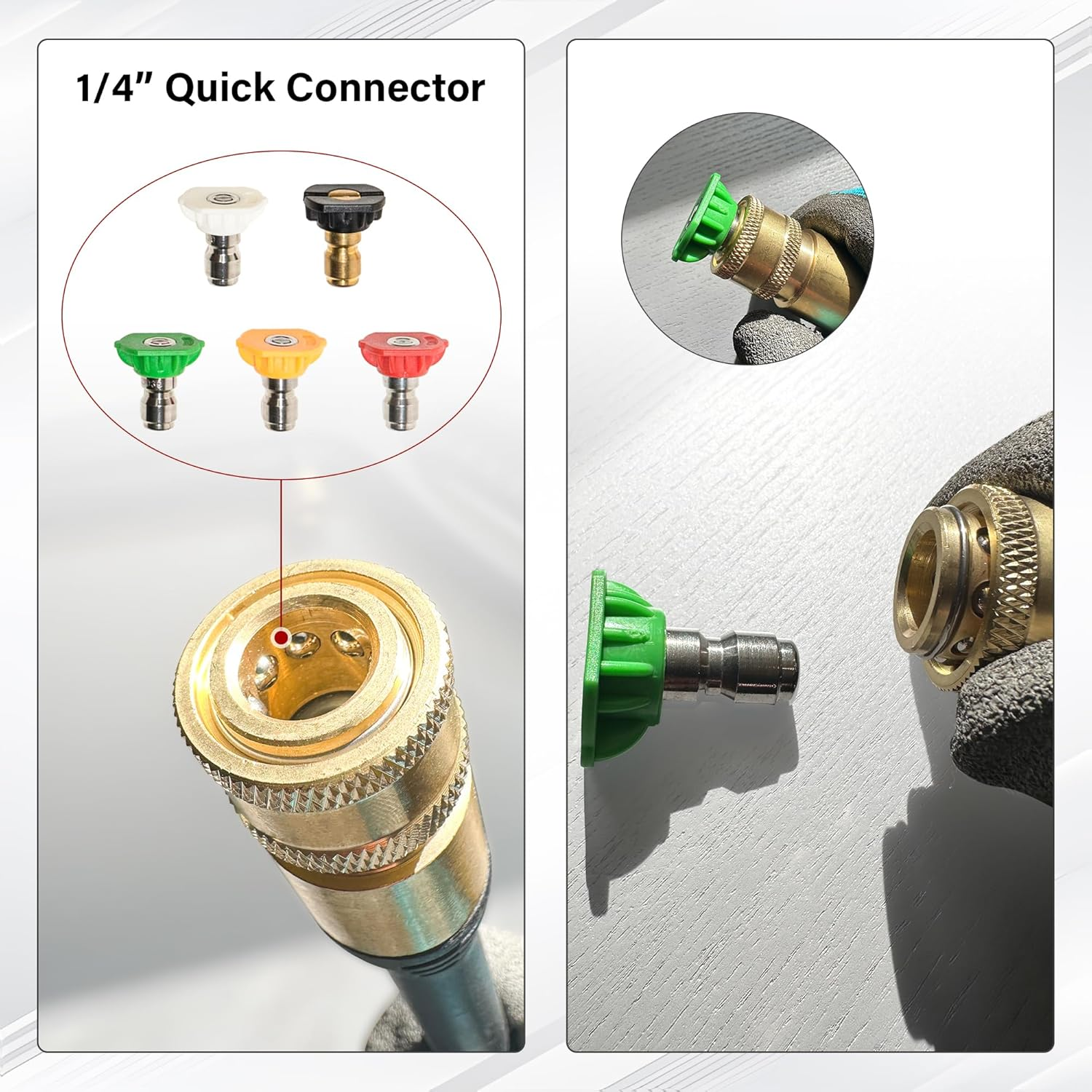 1/4" Quick Connector