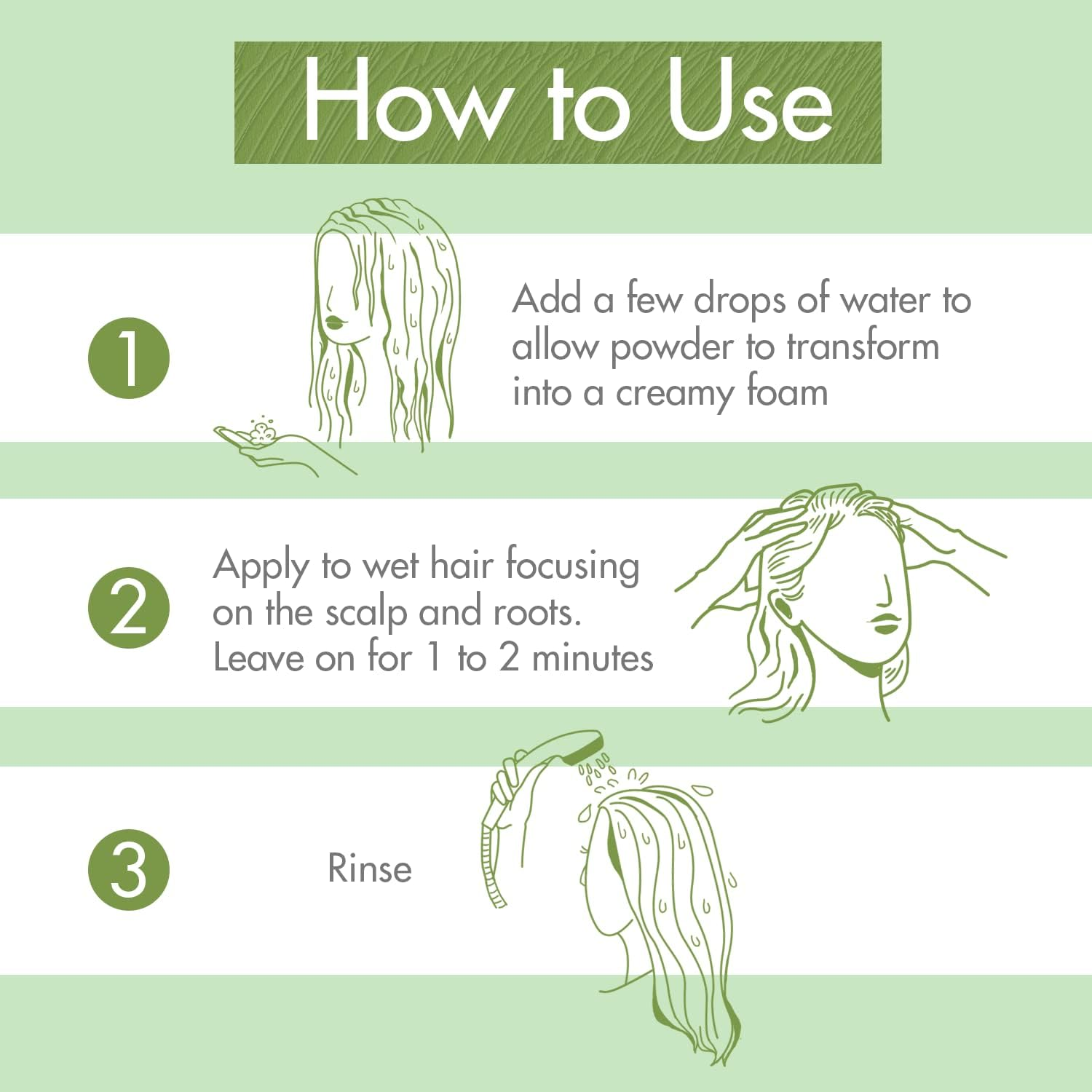 How to Use

1

Add a few drops of water to allow powder to transform into a creamy foam

2

Apply to wet hair focusing on the scalp and roots. Leave on for 1 to 2 minutes

3

Rinse