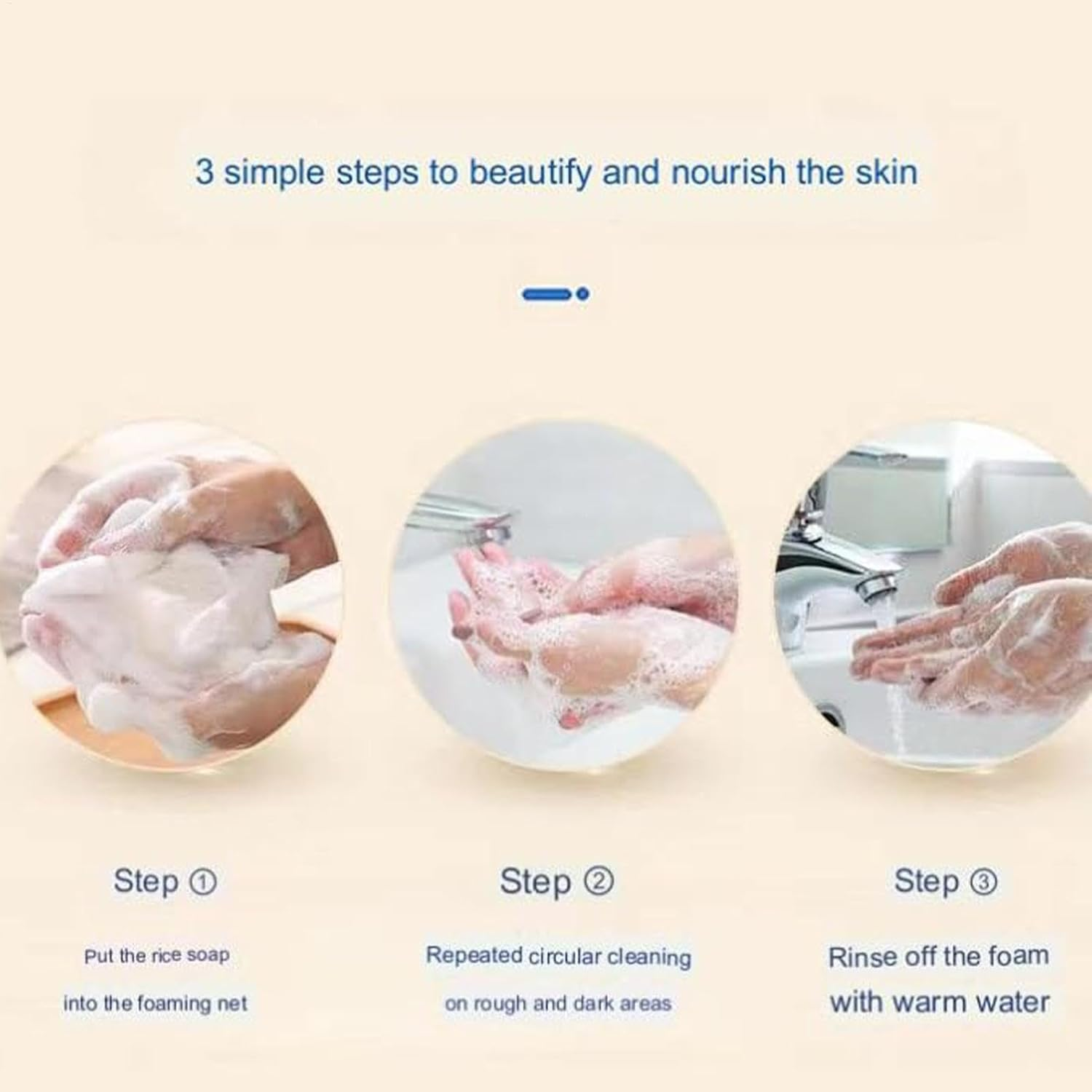 3 simple steps to beautify and nourish the skin

Step ①

Put the rice soap into the foaming net

Step ②

Repeated circular cleaning on rough and dark areas

Step ③

Rinse off the foam with warm water