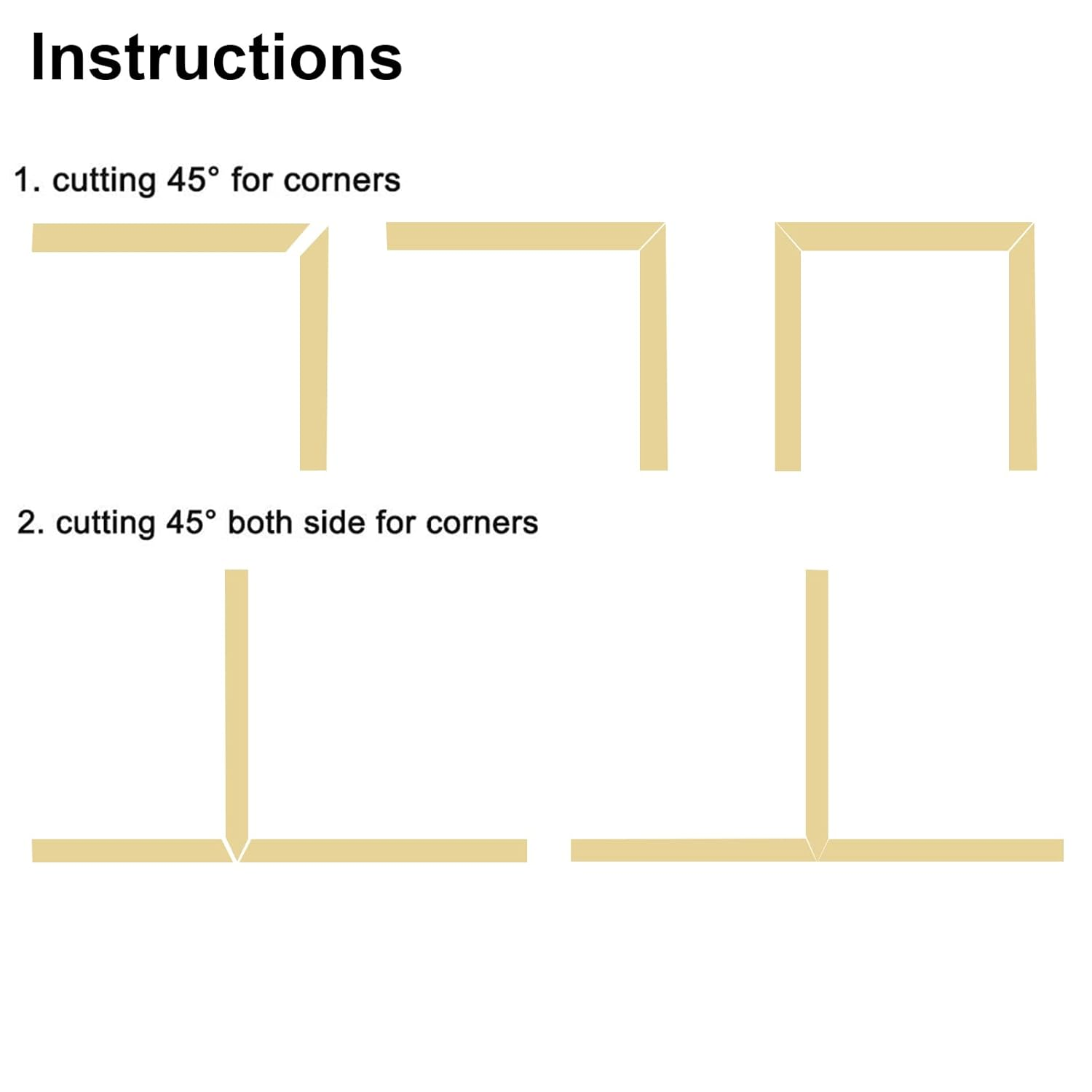 Instructions

1. cutting 45° for corners

2. cutting 45° both side for corners