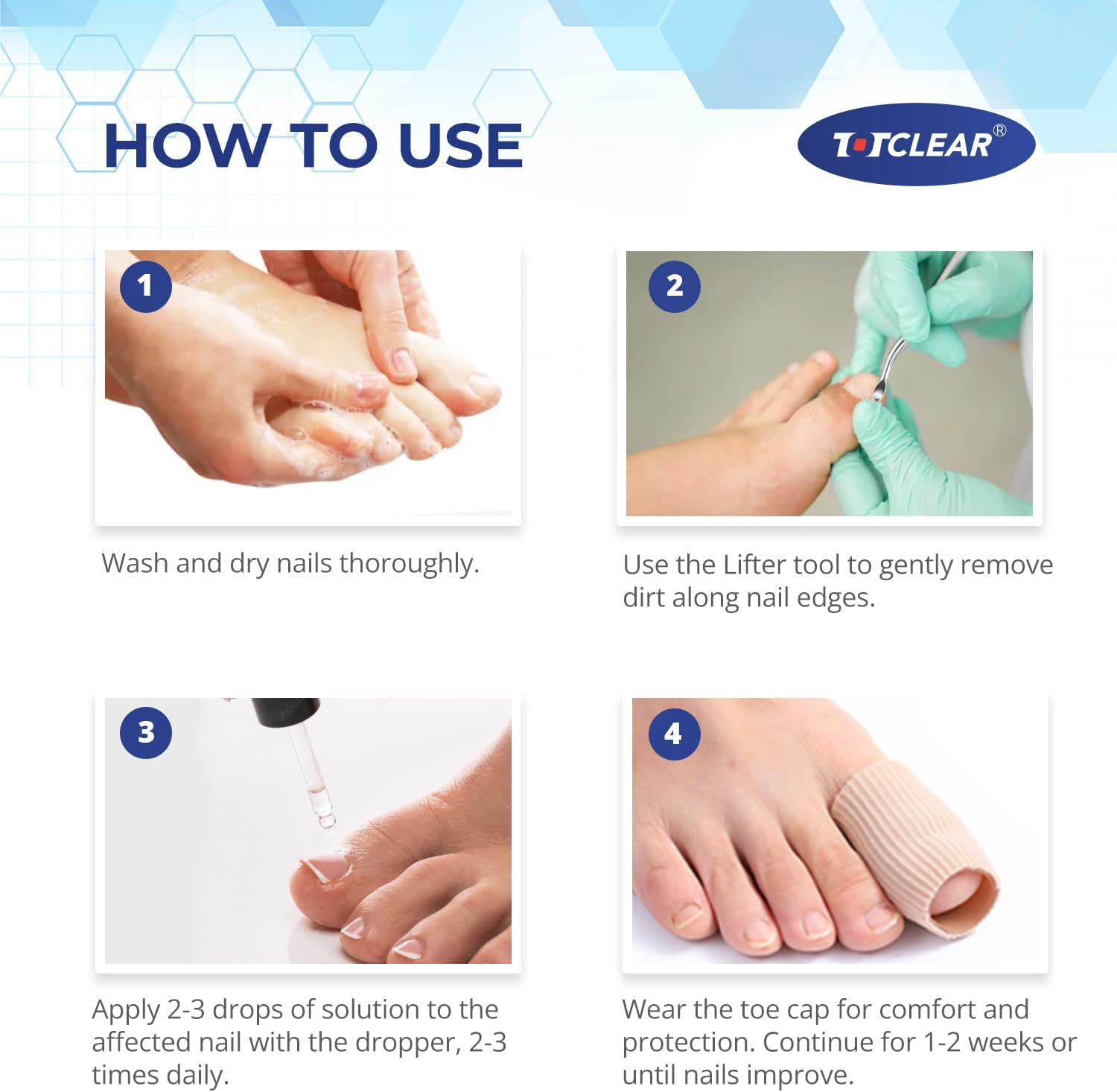 HOW TO USE

TOTCLEAR®

1

Wash and dry nails thoroughly.

2

Use the Lifter tool to gently remove dirt along nail edges.

3

Apply 2-3 drops of solution to the affected nail with the dropper, 2-3 times daily.

4

Wear the toe cap for comfort and protection. Continue for 1-2 weeks or until nails improve.