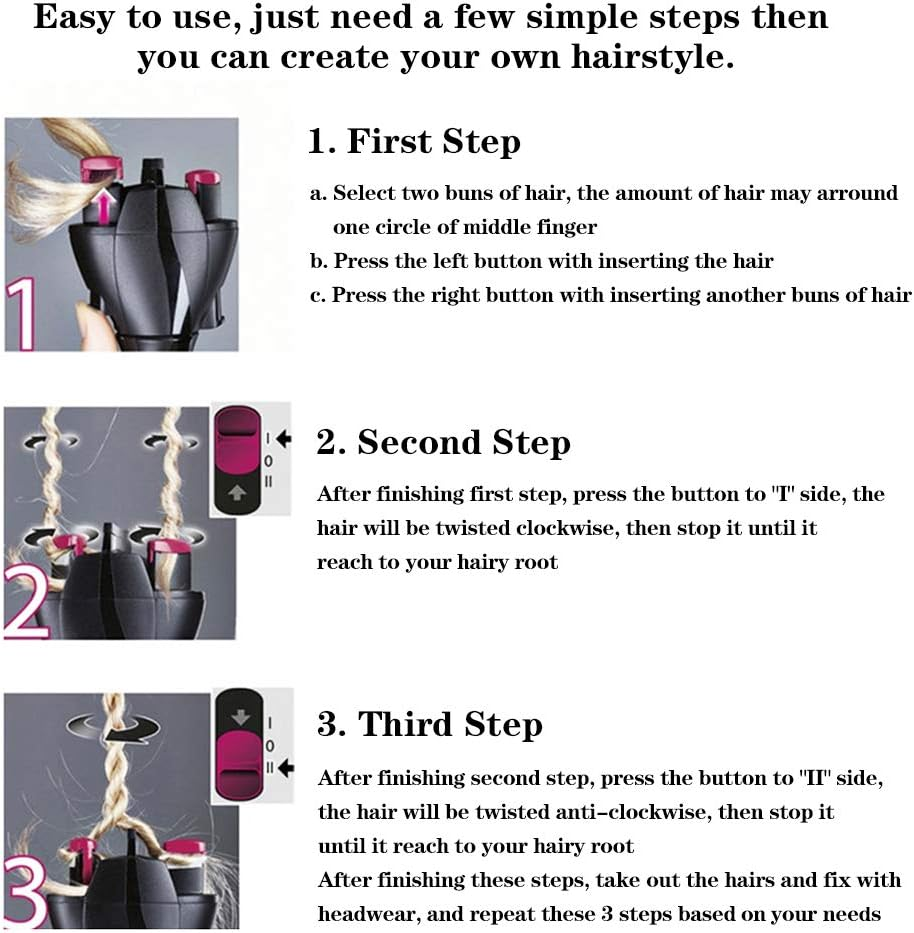 Easy to use, just need a few simple steps then you can create your own hairstyle.

1

1. First Step

a. Select two buns of hair, the amount of hair may arround one circle of middle finger
b. Press the left button with inserting the hair
c. Press the right button with inserting another buns of hair

2

I
0
II

2. Second Step

After finishing first step, press the button to "I" side, the hair will be twisted clockwise, then stop it until it reach to your hairy root

3

I
0
II

3. Third Step

After finishing second step, press the button to "II" side, the hair will be twisted anti-clockwise, then stop it until it reach to your hairy root
After finishing these steps, take out the hairs and fix with headwear, and repeat these 3 steps based on your needs