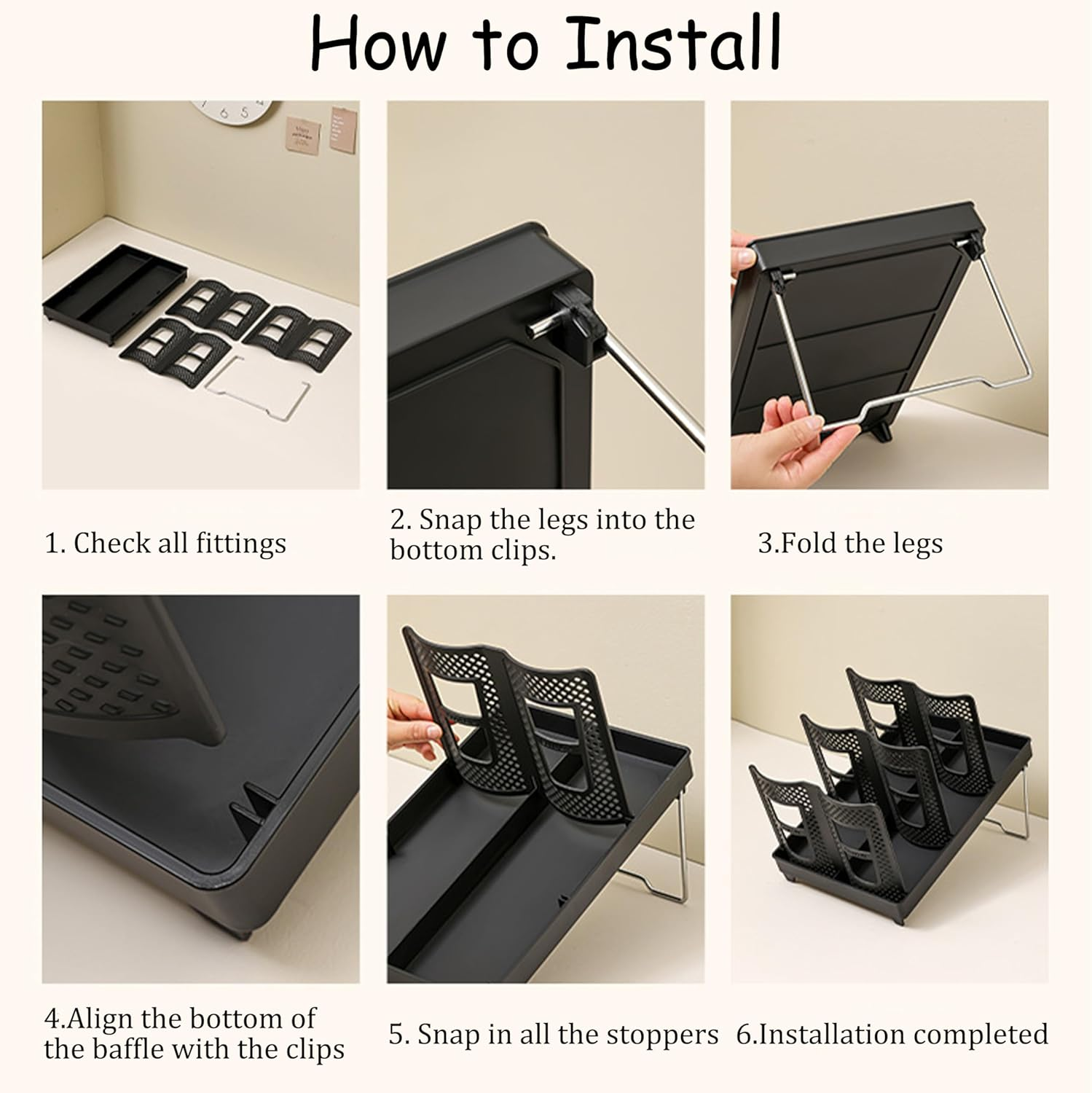 How to Install

1. Check all fittings

2. Snap the legs into the bottom clips.

3.Fold the legs

4.Align the bottom of the baffle with the clips

5. Snap in all the stoppers

6.Installation completed