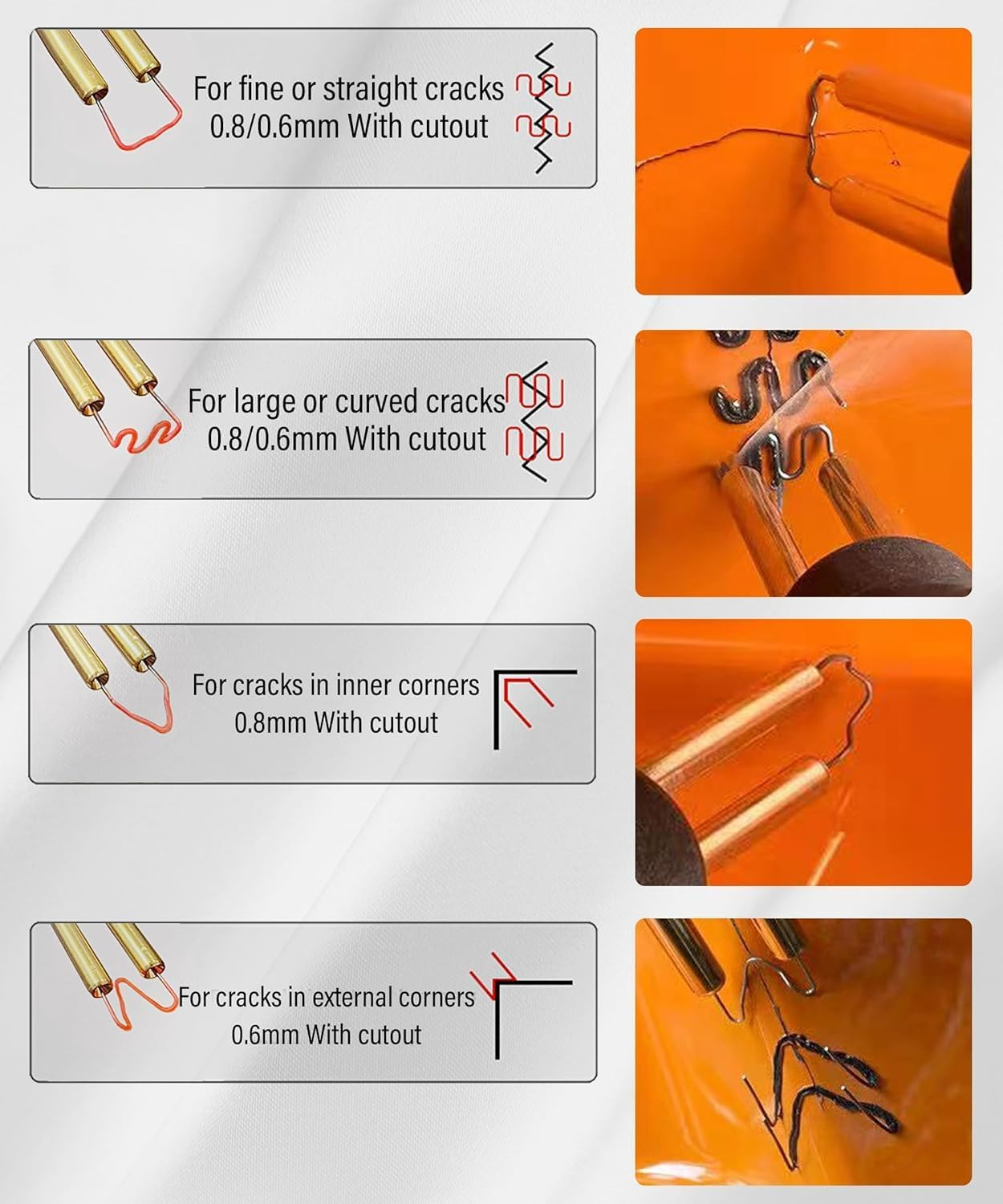 For fine or straight cracks
0.8/0.6mm With cutout

For large or curved cracks
0.8/0.6mm With cutout

For cracks in inner corners
0.8mm With cutout

For cracks in external corners
0.6mm With cutout