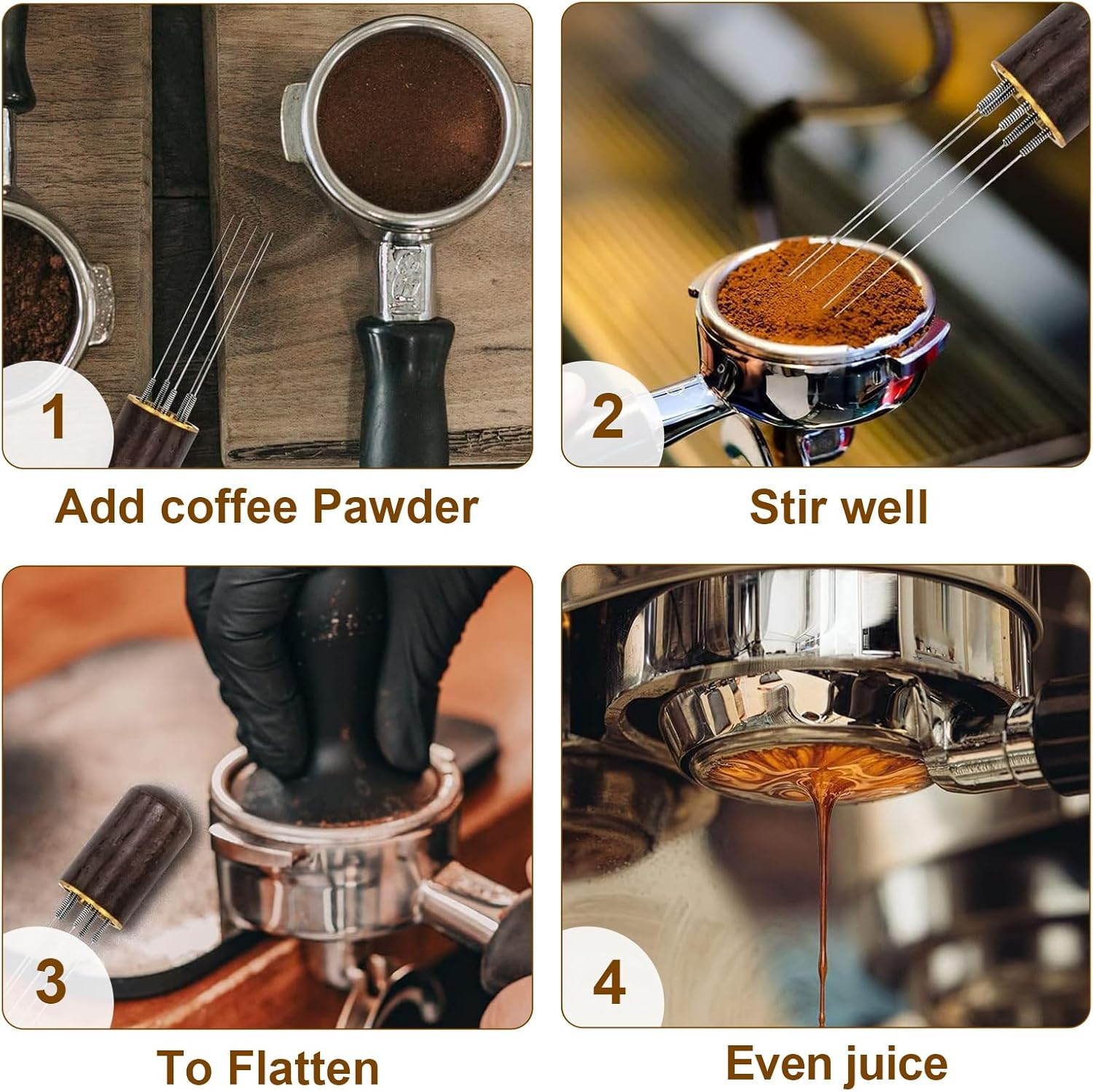 1

Add coffee Pawder

2

Stir well

3

To Flatten

4

Even juice