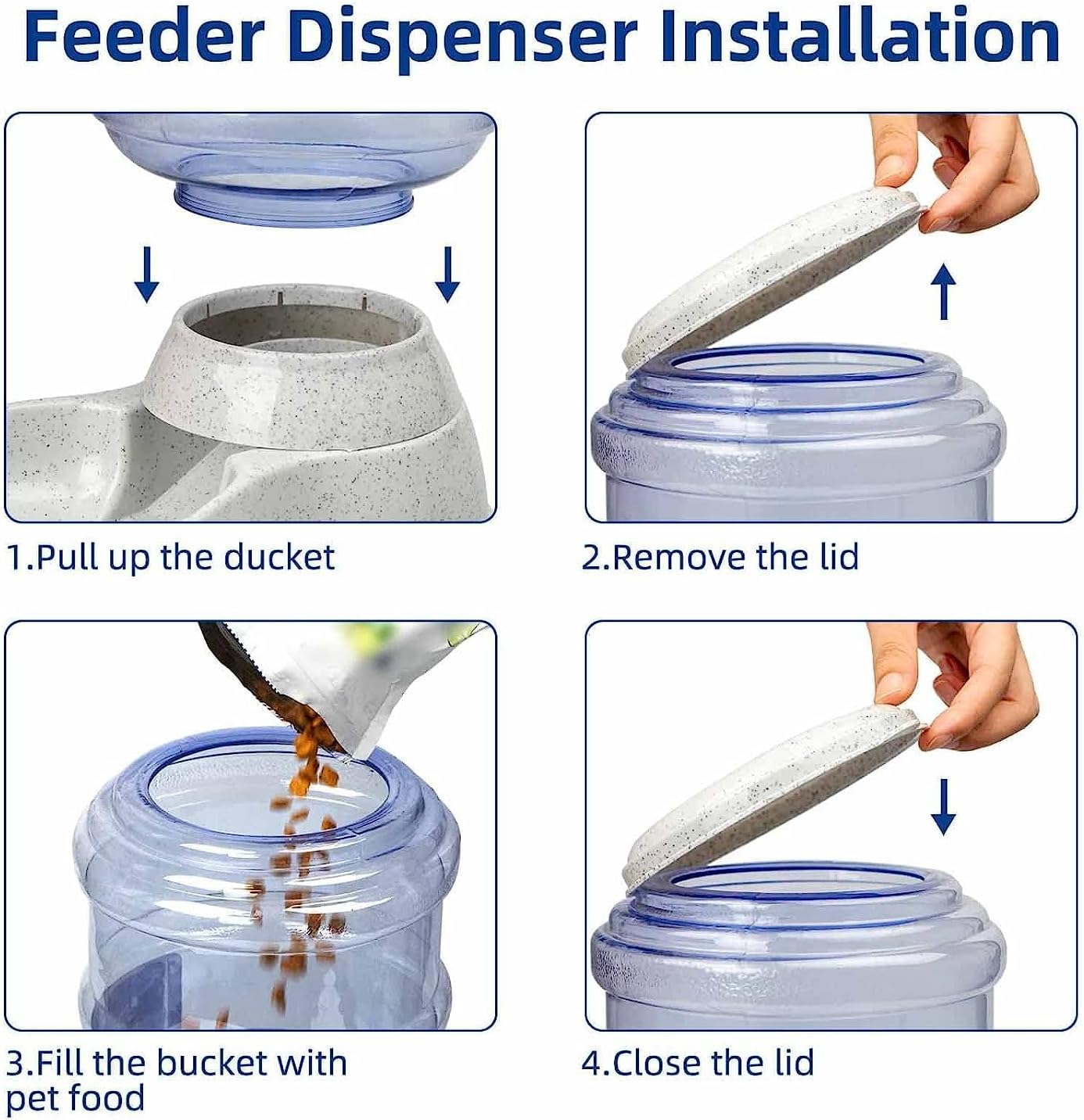 Feeder Dispenser Installation

1.Pull up the ducket

2.Remove the lid

3.Fill the bucket with pet food

4.Close the lid