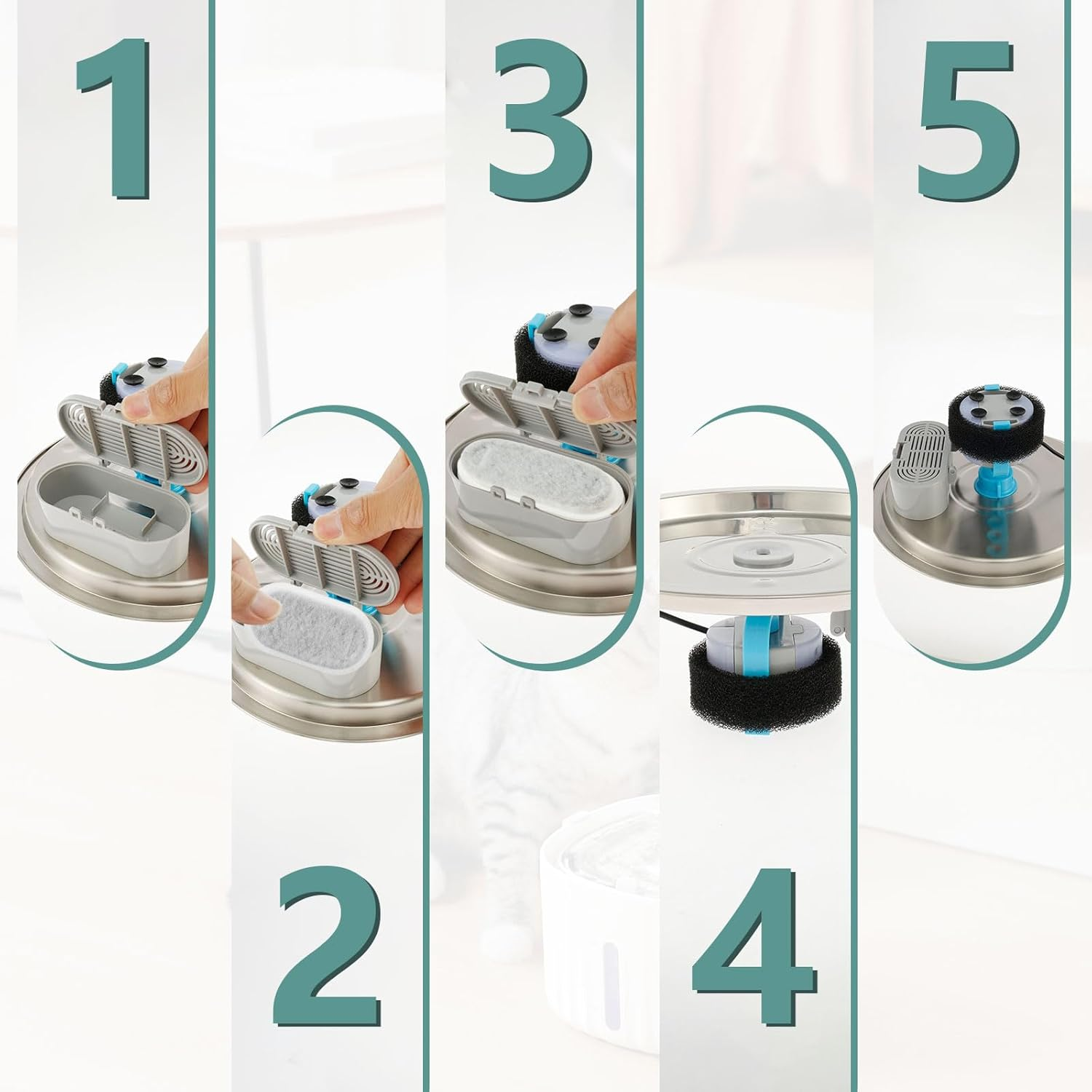 1

2

3

4

5