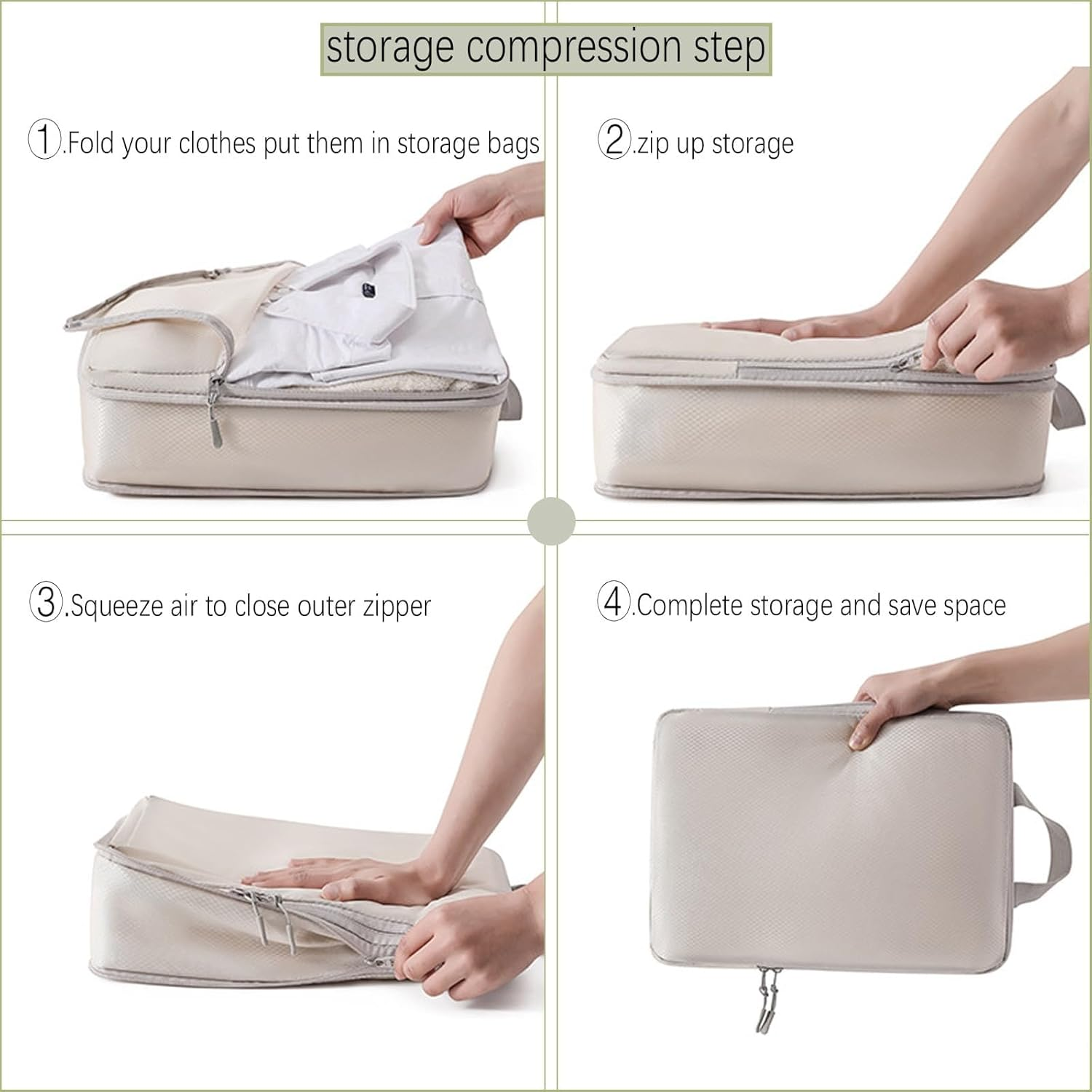 storage compression step

①.Fold your clothes put them in storage bags

②.zip up storage

③.Squeeze air to close outer zipper

④.Complete storage and save space