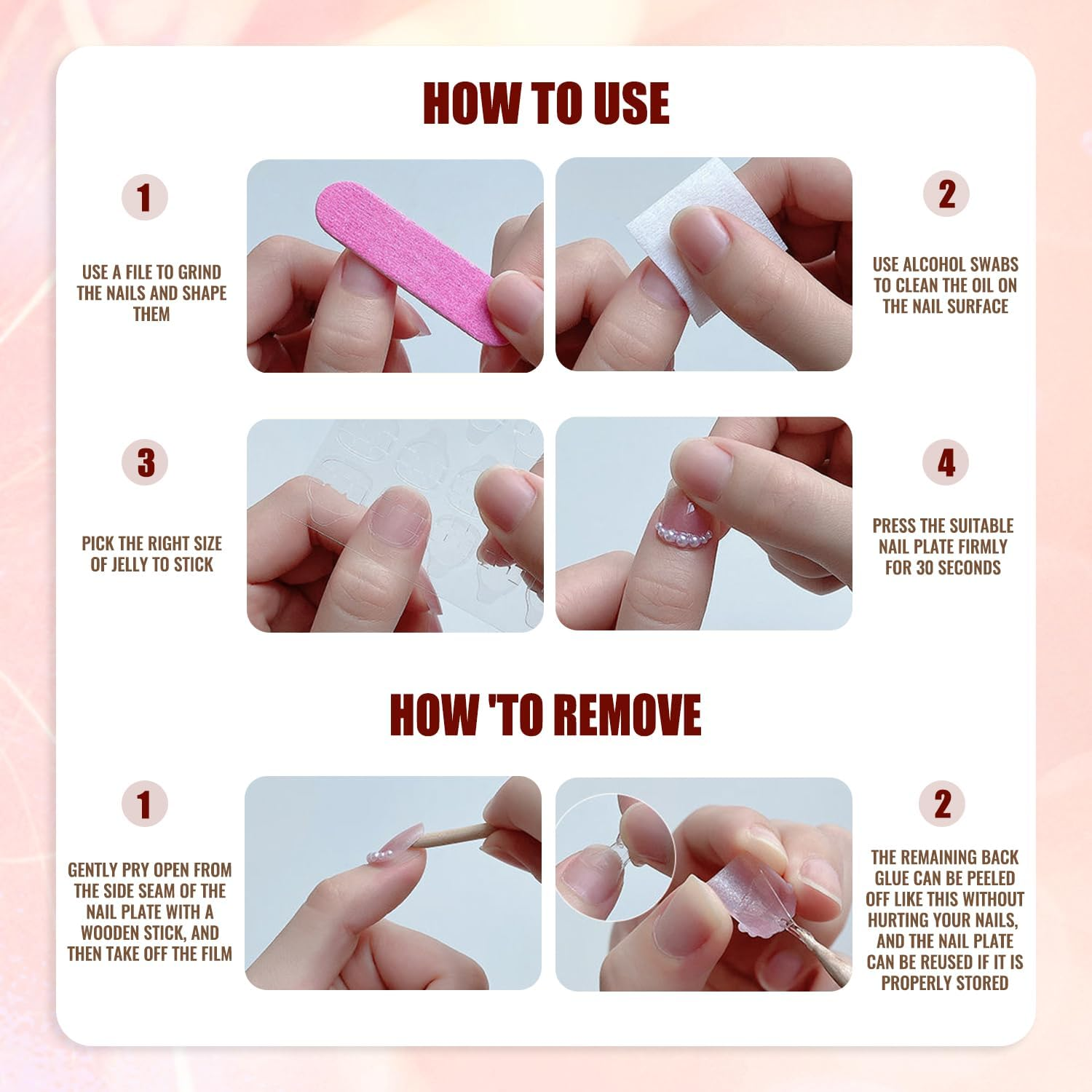 HOW TO USE

1

USE A FILE TO GRIND THE NAILS AND SHAPE THEM

2

USE ALCOHOL SWABS TO CLEAN THE OIL ON THE NAIL SURFACE

3

PICK THE RIGHT SIZE OF JELLY TO STICK

4

PRESS THE SUITABLE NAIL PLATE FIRMLY FOR 30 SECONDS

HOW 'TO REMOVE

1

GENTLY PRY OPEN FROM THE SIDE SEAM OF THE NAIL PLATE WITH A WOODEN STICK, AND THEN TAKE OFF THE FILM

2

THE REMAINING BACK GLUE CAN BE PEELED OFF LIKE THIS WITHOUT HURTING YOUR NAILS, AND THE NAIL PLATE CAN BE REUSED IF IT IS PROPERLY STORED