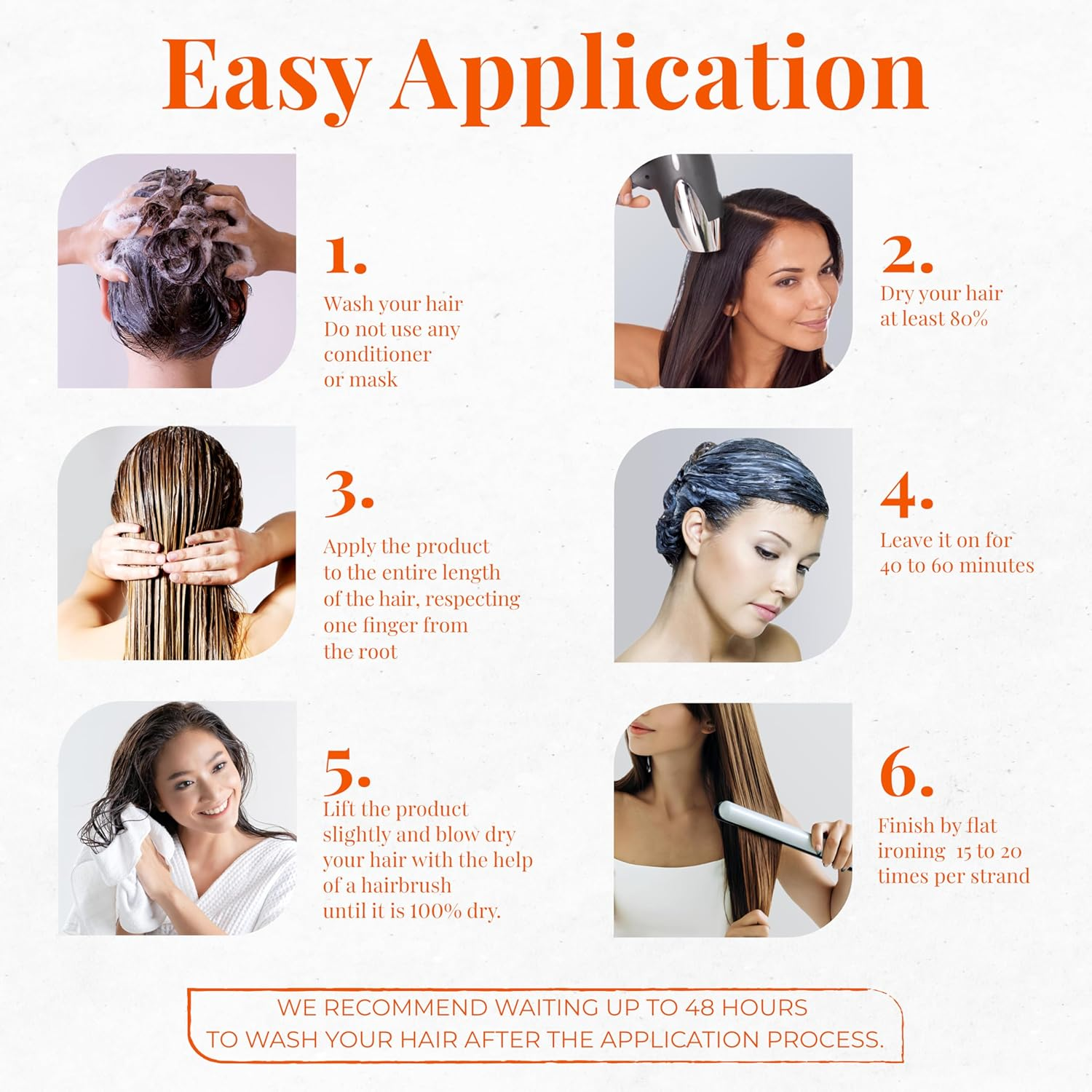 Easy Application

1.
Wash your hair
Do not use any conditioner or mask

2.
Dry your hair at least 80%

3.
Apply the product to the entire length of the hair, respecting one finger from the root

4.
Leave it on for 40 to 60 minutes

5.
Lift the product slightly and blow dry your hair with the help of a hairbrush until it is 100% dry.

6.
Finish by flat ironing 15 to 20 times per strand

WE RECOMMEND WAITING UP TO 48 HOURS TO WASH YOUR HAIR AFTER THE APPLICATION PROCESS.