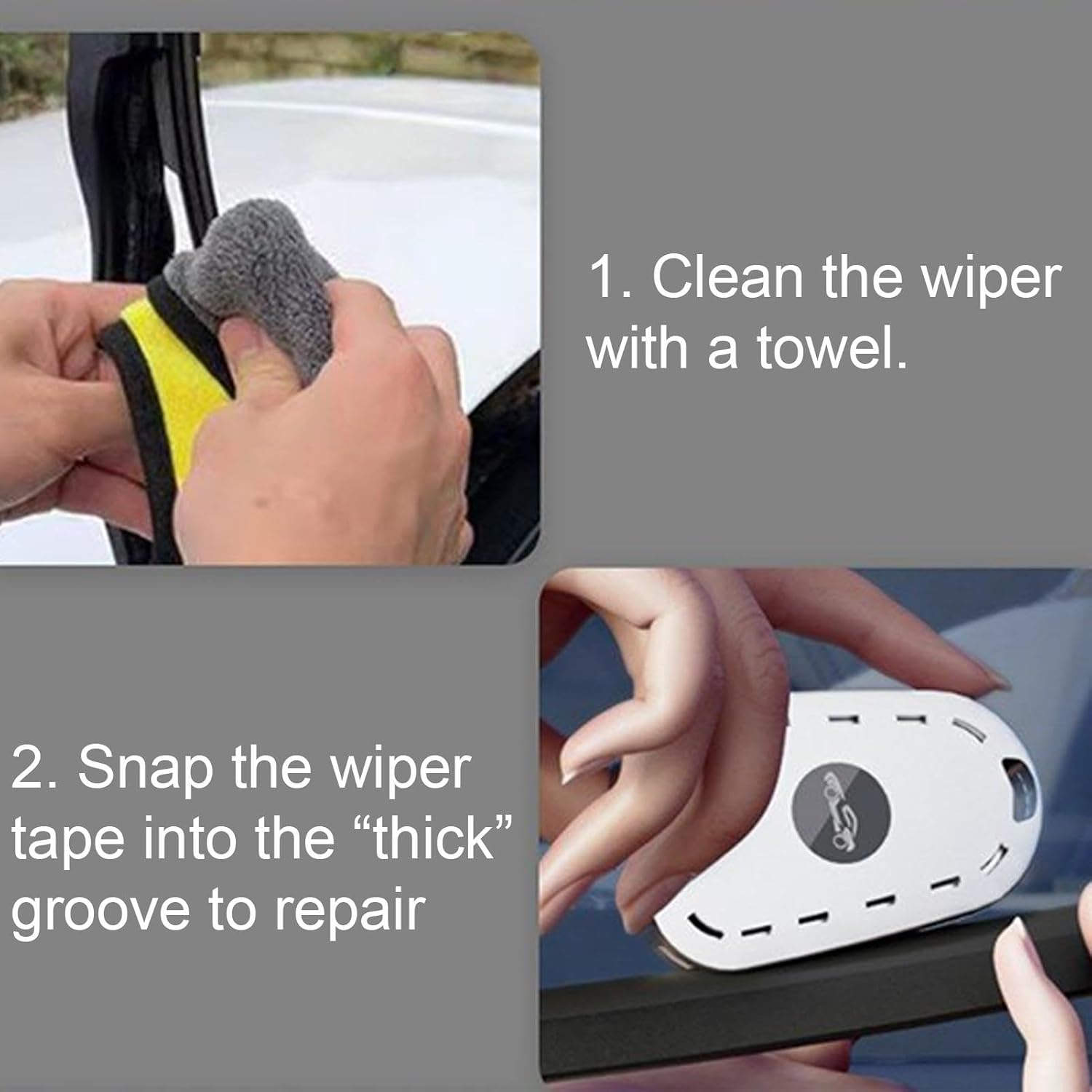 1. Clean the wiper with a towel.

2. Snap the wiper tape into the “thick” groove to repair