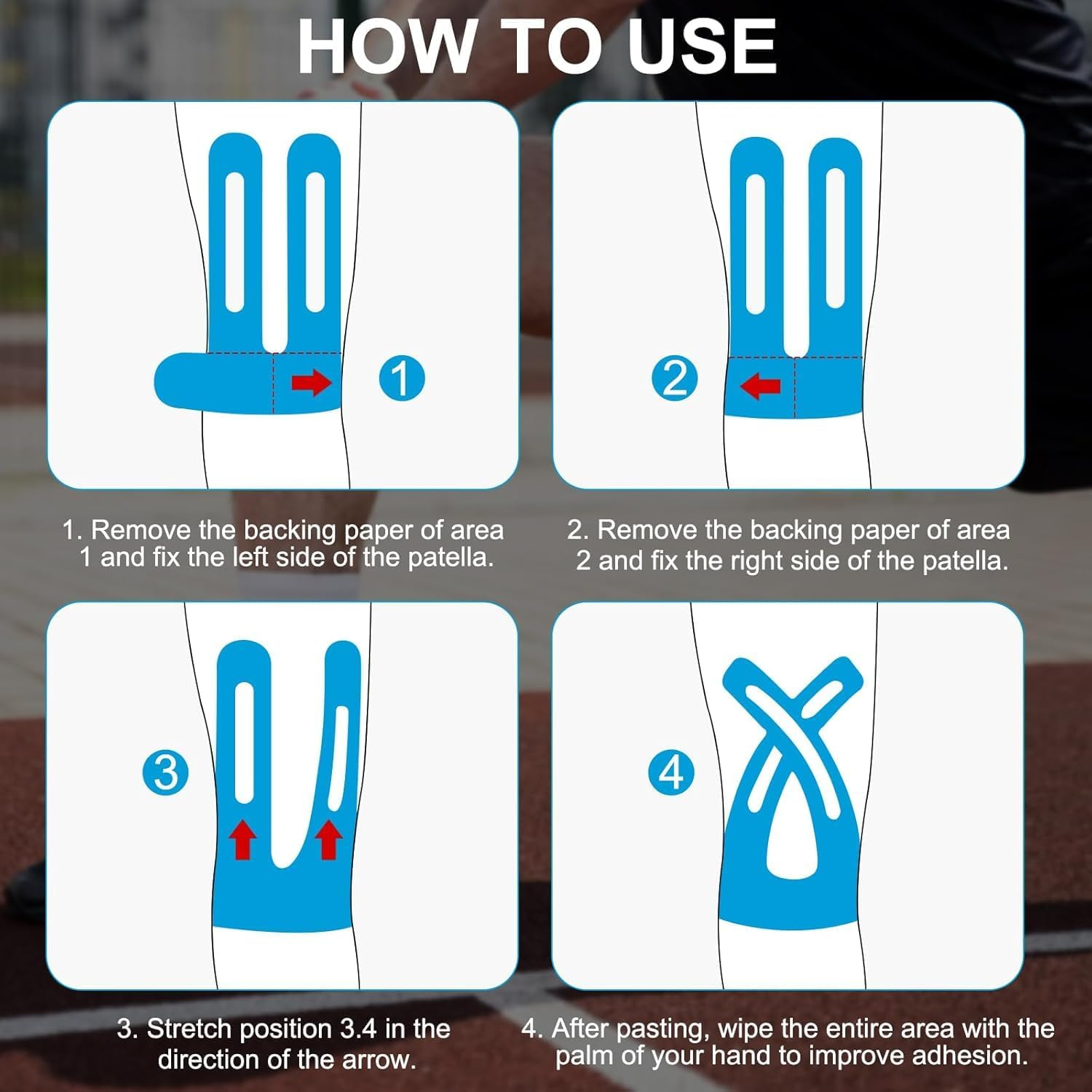 HOW TO USE

1

2

1. Remove the backing paper of area 1 and fix the left side of the patella.

2. Remove the backing paper of area 2 and fix the right side of the patella.

3

4

3. Stretch position 3.4 in the direction of the arrow.

4. After pasting, wipe the entire area with the palm of your hand to improve adhesion.